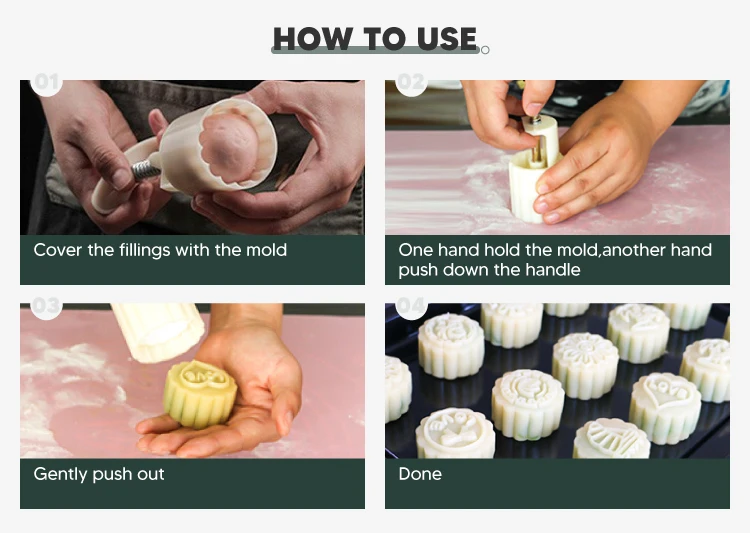 HOW TO USE

01

Cover the fillings with the mold

02

One hand hold the mold,another hand push down the handle

03

Gently push out

04

Done