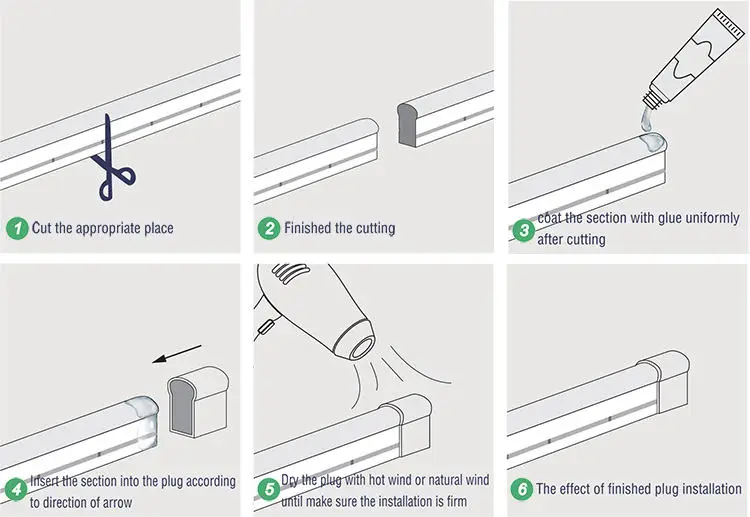 1 Cut the appropriate place

2 Finished the cutting

3 coat the section with glue uniformly after cutting

4 Insert the section into the plug according to direction of arrow

5 Dry the plug with hot wind or natural wind until make sure the installation is firm

6 The effect of finished plug installation