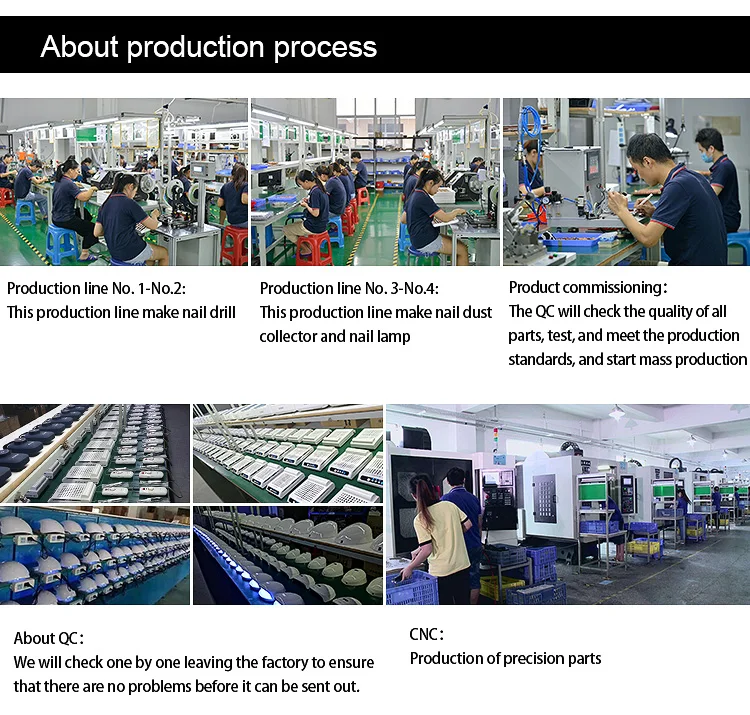 About production process

Production line No. 1-No.2:
This production line make nail drill

Production line No. 3-No.4:
This production line make nail dust collector and nail lamp

Product commissioning:
The QC will check the quality of all parts, test, and meet the production standards, and start mass production

About QC:
We will check one by one leaving the factory to ensure that there are no problems before it can be sent out.

CNC:
Production of precision parts