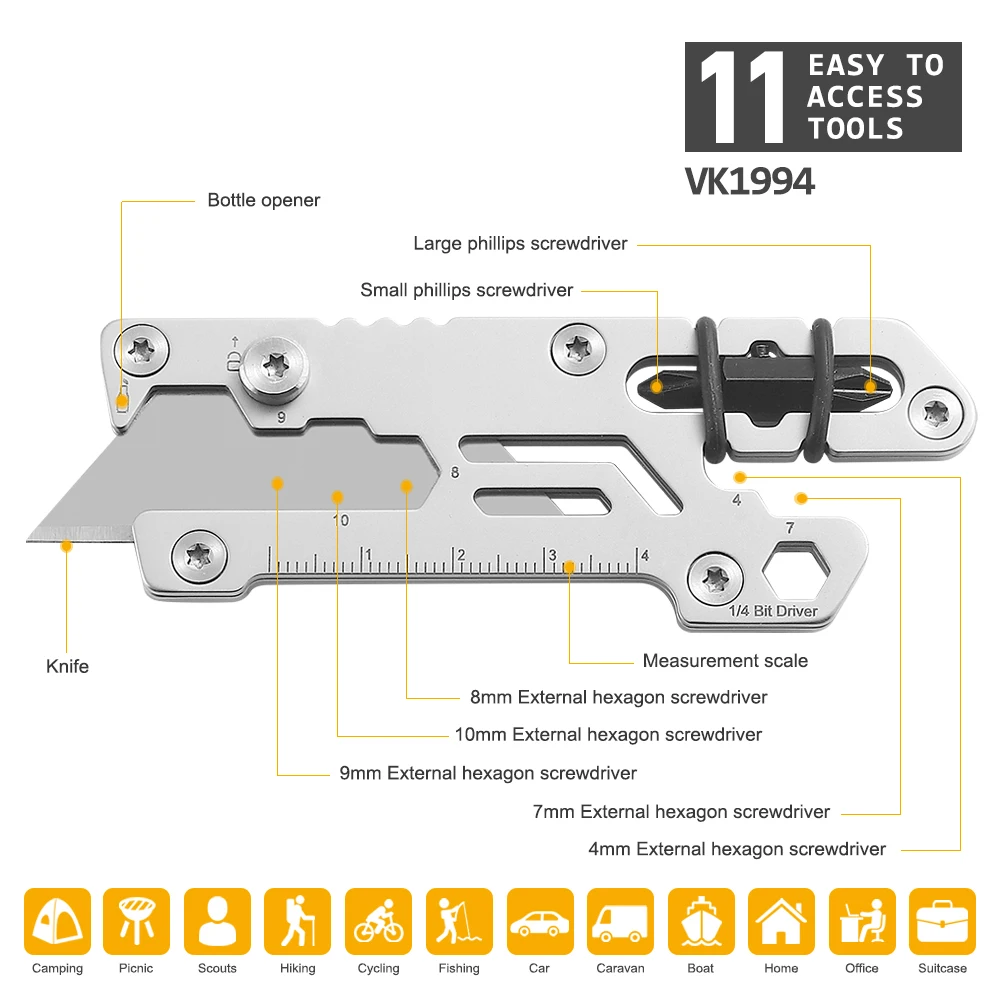 11 EASY TO ACCESS TOOLS

VK1994

Bottle opener

Large phillips screwdriver

Small phillips screwdriver

9

8

10

1 2 3 4

4

7

1/4 Bit Driver

Knife

Measurement scale

8mm External hexagon screwdriver

10mm External hexagon screwdriver

9mm External hexagon screwdriver

7mm External hexagon screwdriver

4mm External hexagon screwdriver

Camping Picnic Scouts Hiking Cycling Fishing Car Caravan Boat Home Office Suitcase