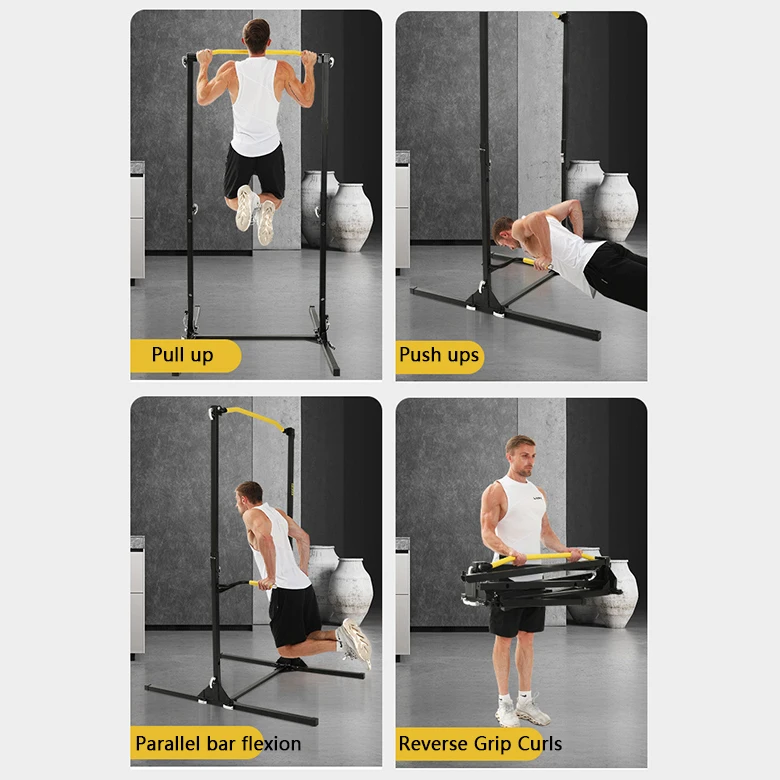 Pull up

Push ups

Parallel bar flexion

Reverse Grip Curls