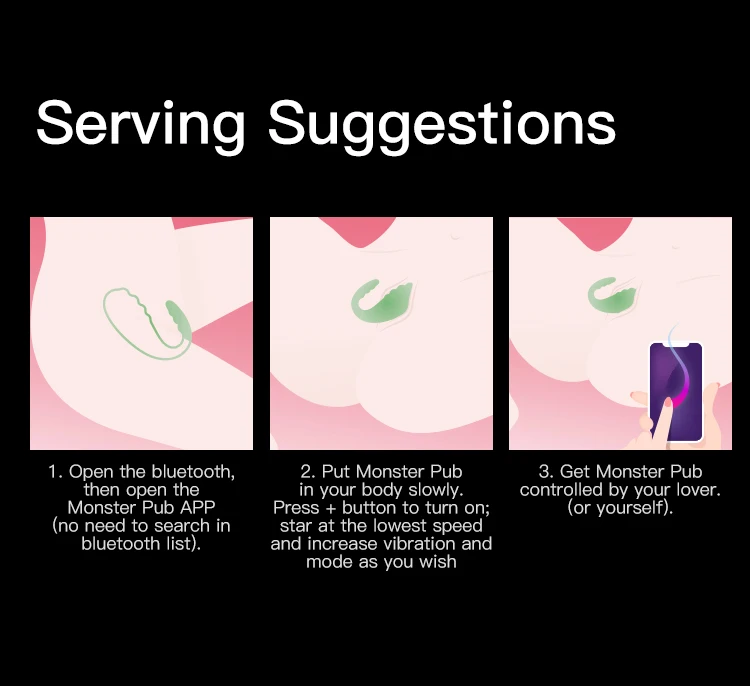 Serving Suggestions

1. Open the bluetooth, then open the Monster Pub APP (no need to search in bluetooth list).

2. Put Monster Pub in your body slowly. Press + button to turn on; star at the lowest speed and increase vibration and mode as you wish

3. Get Monster Pub controlled by your lover. (or yourself).