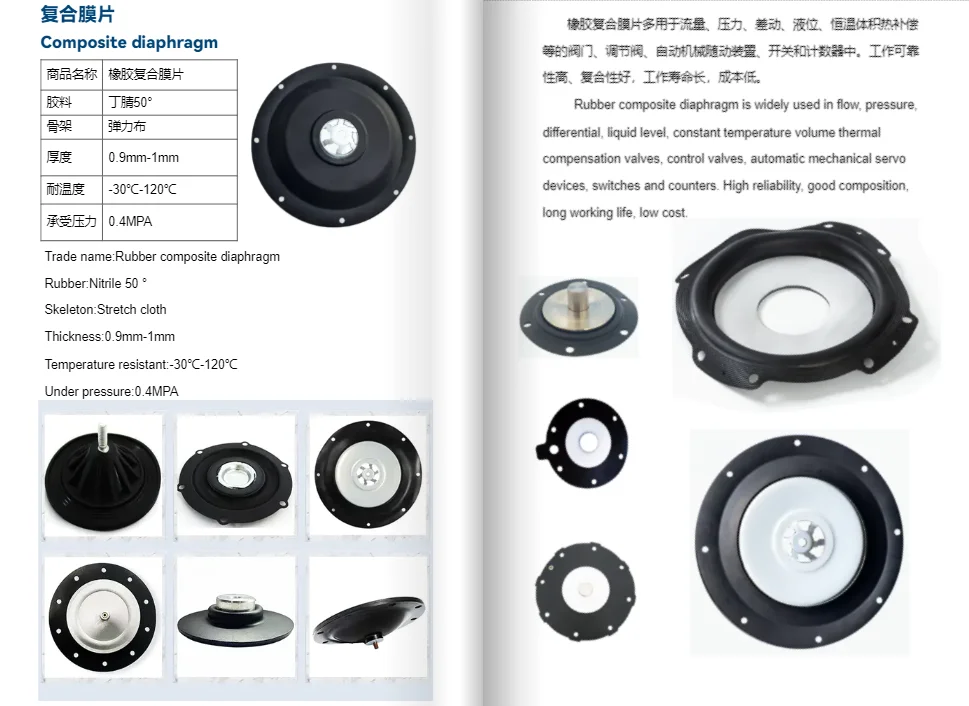 复合膜片
Composite diaphragm

| 商品名称 | 橡胶复合膜片 |
|---|---|
| 胶料 | 丁腈50° |
| 骨架 | 弹力布 |
| 厚度 | 0.9mm-1mm |
| 耐温度 | -30℃-120℃ |
| 承受压力 | 0.4MPA |

Trade name:Rubber composite diaphragm

Rubber:Nitrile 50 °

Skeleton:Stretch cloth

Thickness:0.9mm-1mm

Temperature resistant:-30℃-120℃

Under pressure:0.4MPA

橡胶复合膜片多用于流量、压力、差动、液位、恒温体积热补偿等的阀门、调节阀、自动机械随动装置、开关和计数器中。工作可靠性高、复合性好，工作寿命长，成本低。

Rubber composite diaphragm is widely used in flow, pressure, differential, liquid level, constant temperature volume thermal compensation valves, control valves, automatic mechanical servo devices, switches and counters. High reliability, good composition, long working life, low cost.