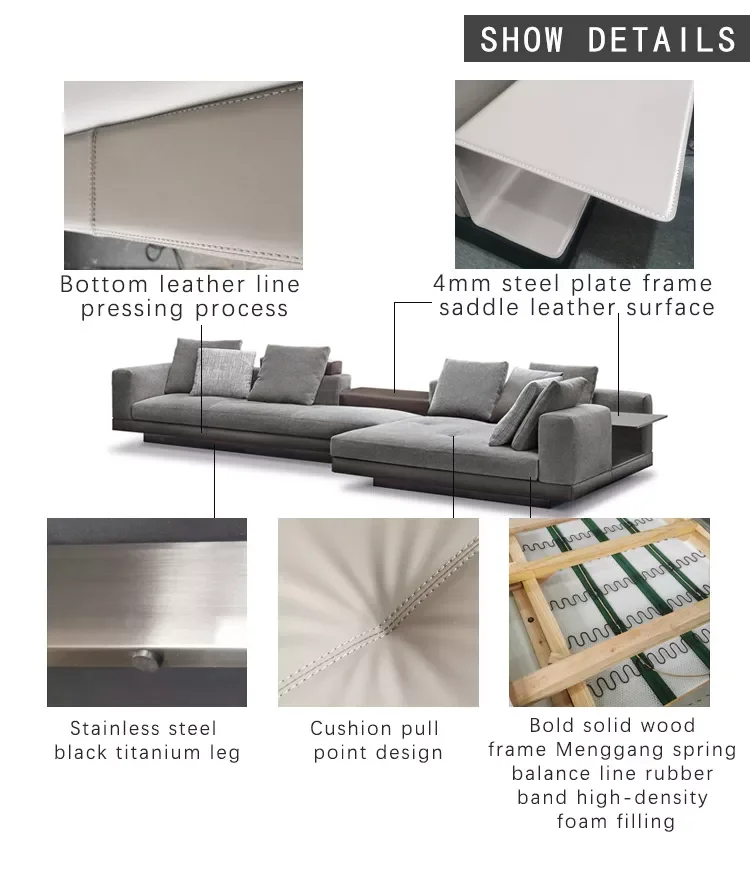 SHOW DETAILS

Bottom leather line pressing process

4mm steel plate frame saddle leather surface

Stainless steel black titanium leg

Cushion pull point design

Bold solid wood frame Menggang spring balance line rubber band high-density foam filling