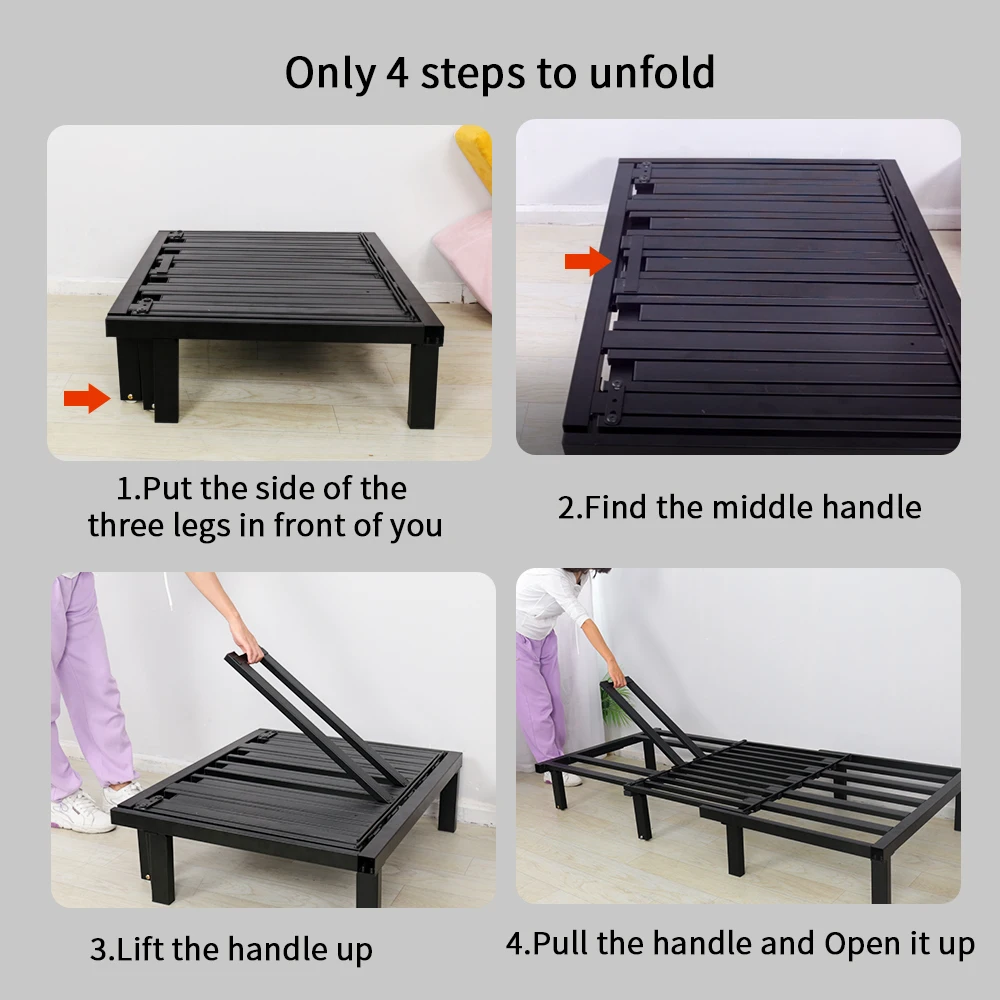 Only 4 steps to unfold

1.Put the side of the three legs in front of you

2.Find the middle handle

3.Lift the handle up

4.Pull the handle and Open it up