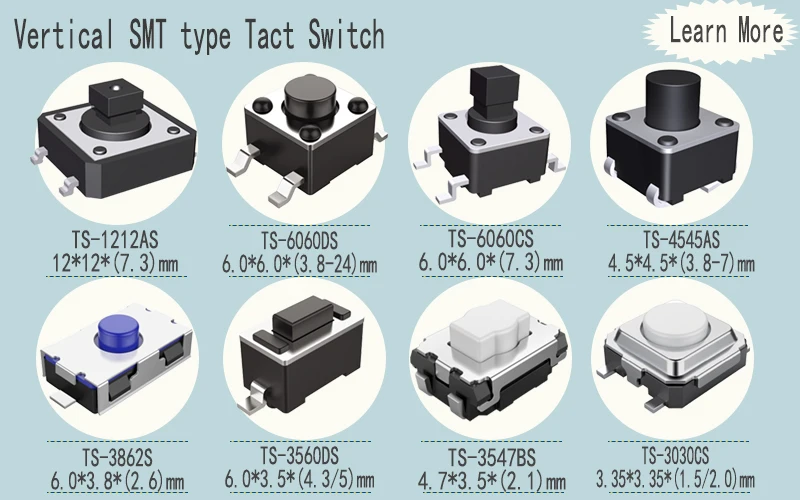 Vertical SMT type Tact Switch

Learn More

TS-1212AS
12*12*(7.3)mm

TS-6060DS
6.0*6.0*(3.8-24)mm

TS-6060CS
6.0*6.0*(7.3)mm

TS-4545AS
4.5*4.5*(3.8-7)mm

TS-3862S
6.0*3.8*(2.6)mm

TS-3560DS
6.0*3.5*(4.3/5)mm

TS-3547BS
4.7*3.5*(2.1)mm

TS-3030CS
3.35*3.35*(1.5/2.0)mm