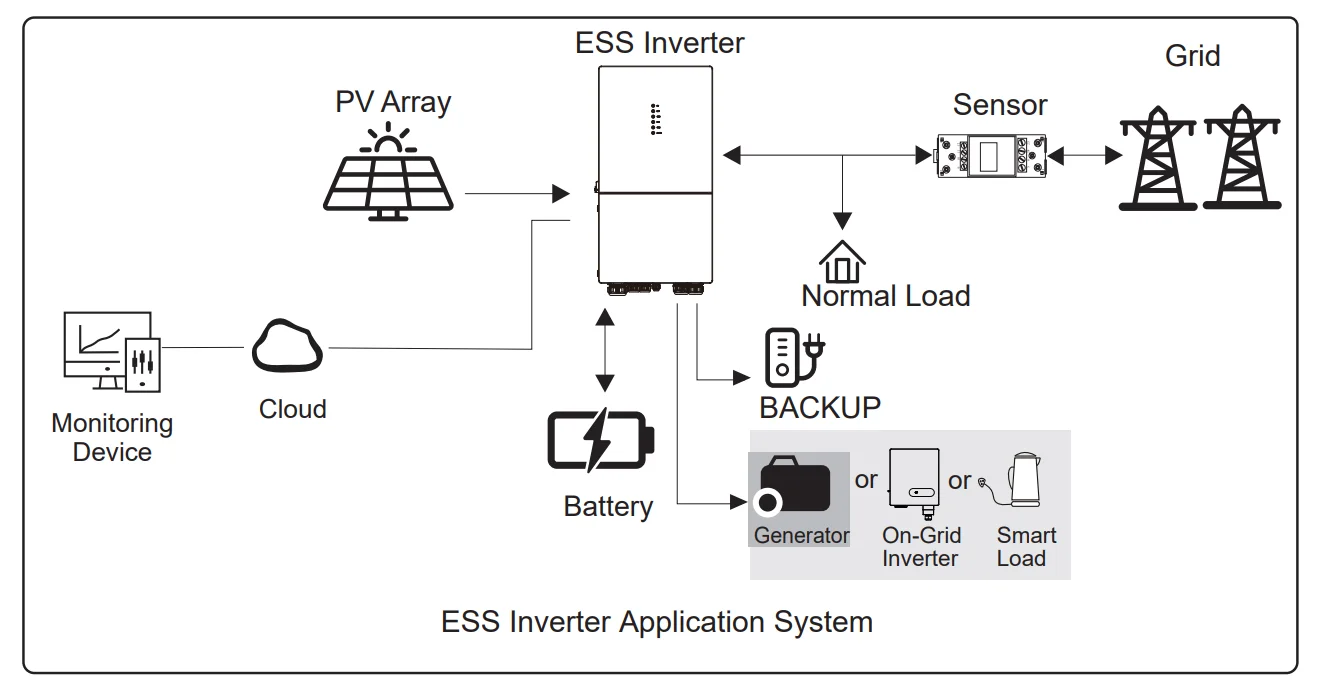 ESS Inverter

Grid

PV Array

Sensor

Normal Load

Monitoring Device

Cloud

BACKUP

Battery

Generator

or

On-Grid Inverter

or

Smart Load

ESS Inverter Application System