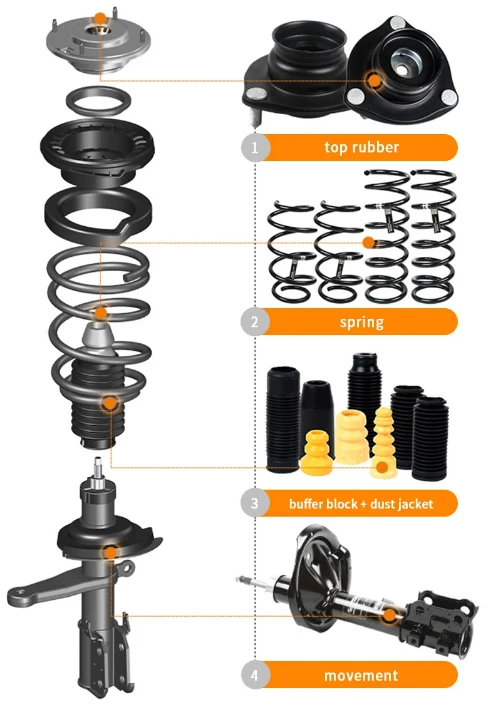 1 top rubber

2 spring

3 buffer block + dust jacket

4 movement