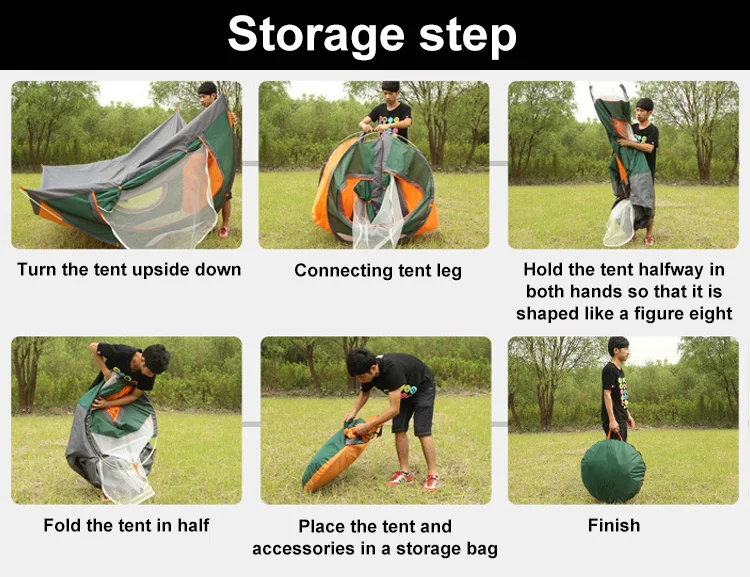 Storage step

Turn the tent upside down

Connecting tent leg

Hold the tent halfway in both hands so that it is shaped like a figure eight

Fold the tent in half

Place the tent and accessories in a storage bag

Finish