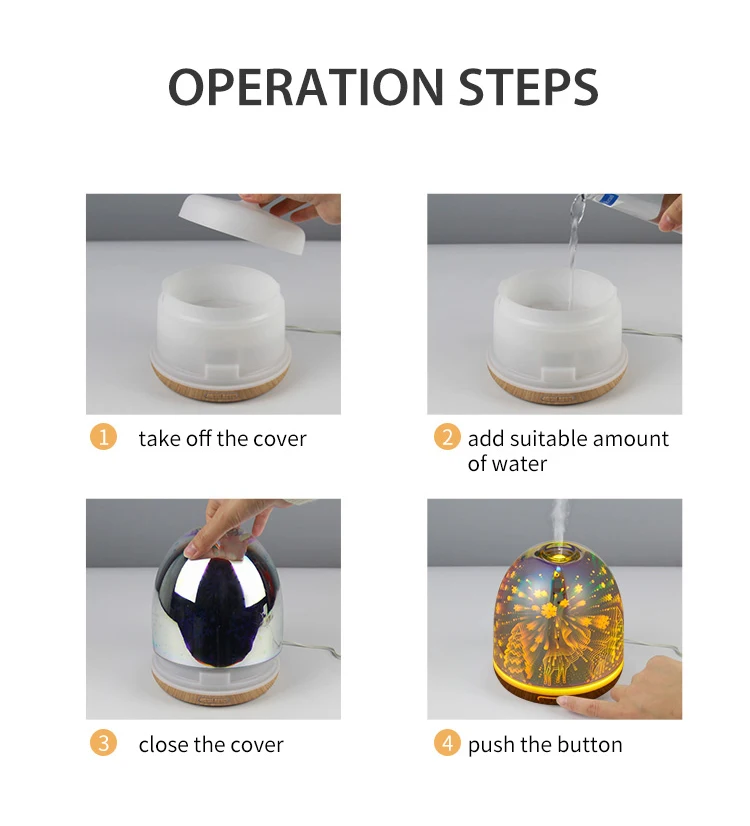 OPERATION STEPS

1 take off the cover

2 add suitable amount of water

3 close the cover

4 push the button