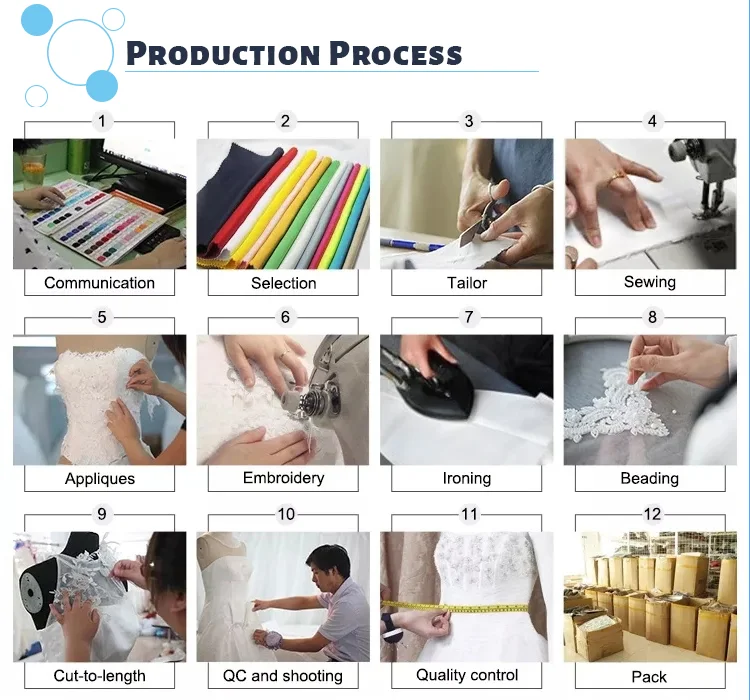 PRODUCTION PROCESS

1
Communication

2
Selection

3
Tailor

4
Sewing

5
Appliques

6
Embroidery

7
Ironing

8
Beading

9
Cut-to-length

10
QC and shooting

11
Quality control

12
Pack