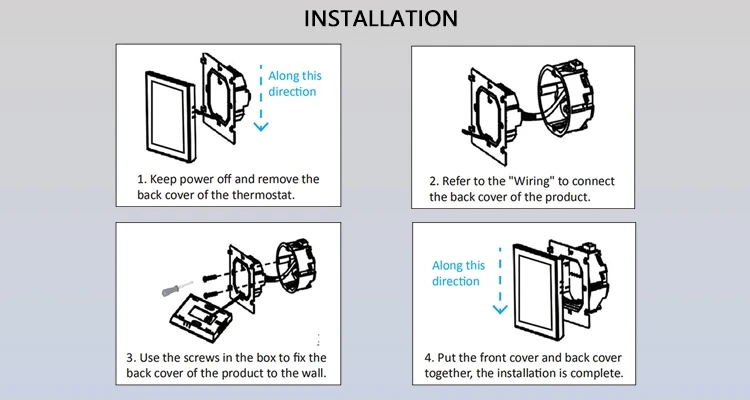 INSTALLATION

Along this direction

1. Keep power off and remove the back cover of the thermostat.

2. Refer to the "Wiring" to connect the back cover of the product.

3. Use the screws in the box to fix the back cover of the product to the wall.

Along this direction

4. Put the front cover and back cover together, the installation is complete.