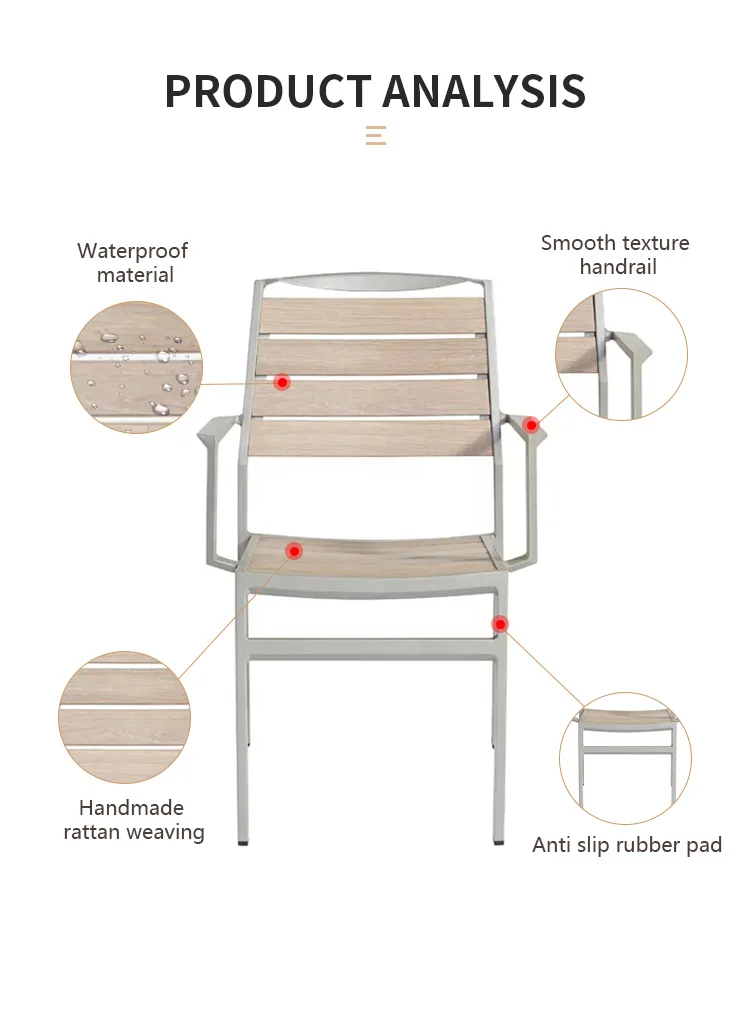 PRODUCT ANALYSIS

Waterproof material

Smooth texture handrail

Handmade rattan weaving

Anti slip rubber pad