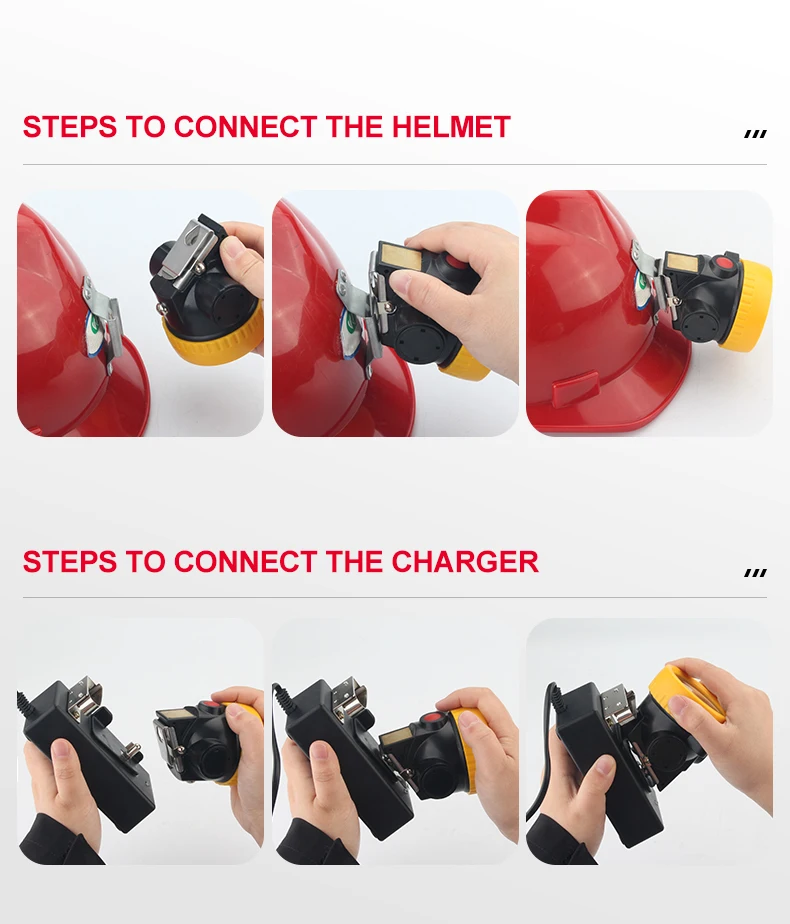 STEPS TO CONNECT THE HELMET

STEPS TO CONNECT THE CHARGER