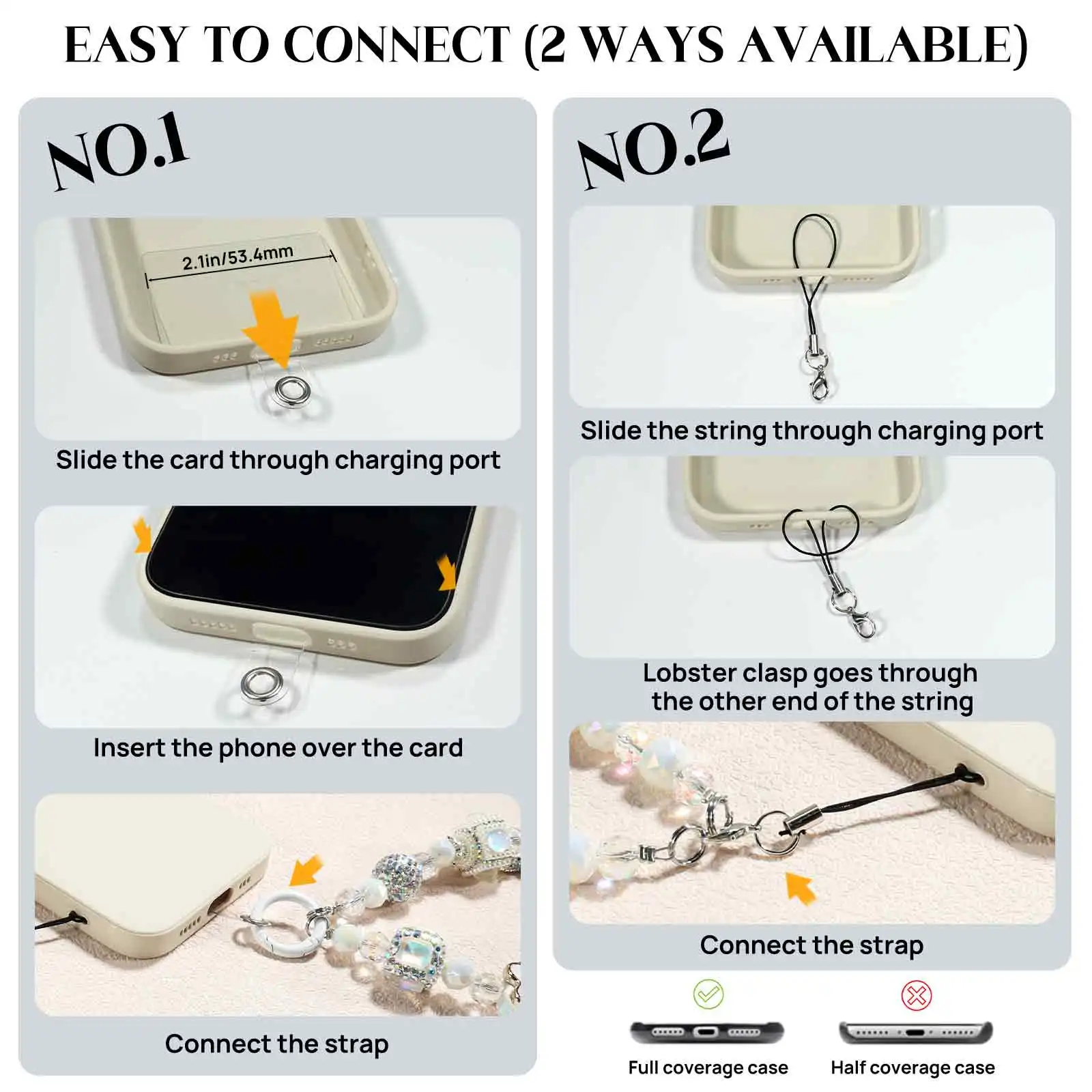 EASY TO CONNECT (2 WAYS AVAILABLE)

NO.1

2.1in/53.4mm

Slide the card through charging port

Insert the phone over the card

Connect the strap

NO.2

Slide the string through charging port

Lobster clasp goes through the other end of the string

Connect the strap

Full coverage case

Half coverage case