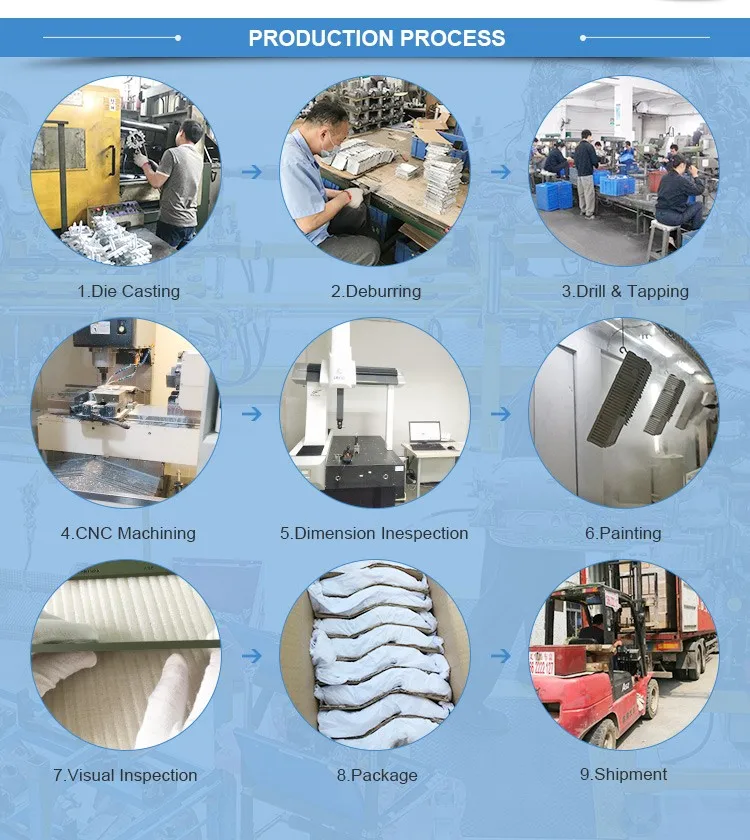 PRODUCTION PROCESS

1.Die Casting

2.Deburring

3.Drill & Tapping

4.CNC Machining

5.Dimension Inespection

6.Painting

7.Visual Inspection

8.Package

9.Shipment