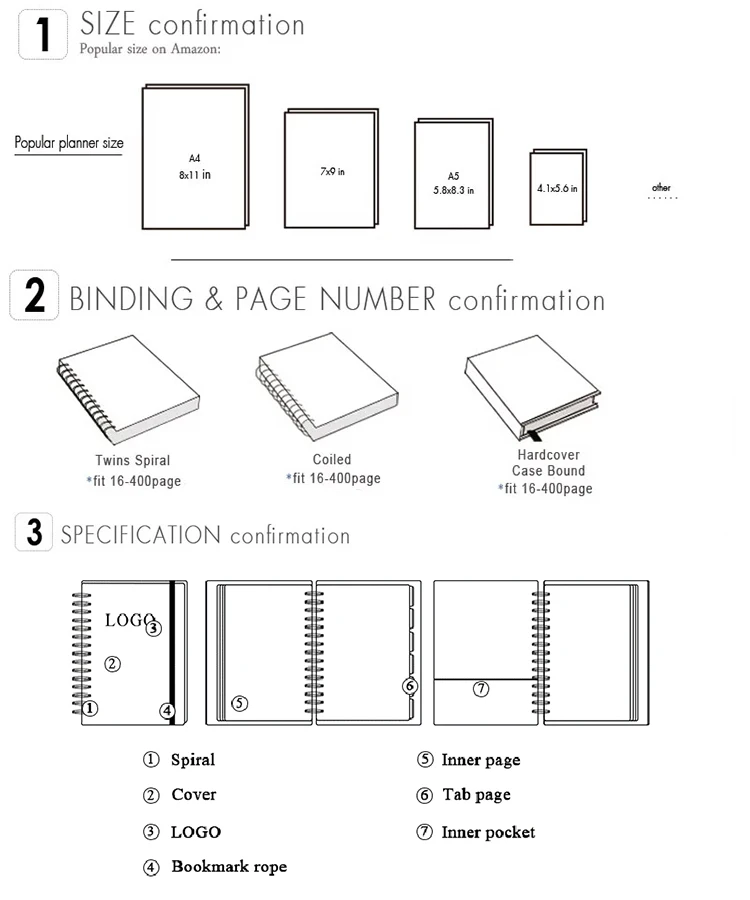 1 SIZE confirmation
Popular size on Amazon:

Popular planner size

A4
8x11 in

7x9 in

A5
5.8x8.3 in

4.1x5.6 in

other
......

2 BINDING & PAGE NUMBER confirmation

Twins Spiral
*fit 16-400page

Coiled
*fit 16-400page

Hardcover
Case Bound
*fit 16-400page

3 SPECIFICATION confirmation

LOGO ③
②
①
④
⑤
⑥
⑦

① Spiral
② Cover
③ LOGO
④ Bookmark rope
⑤ Inner page
⑥ Tab page
⑦ Inner pocket