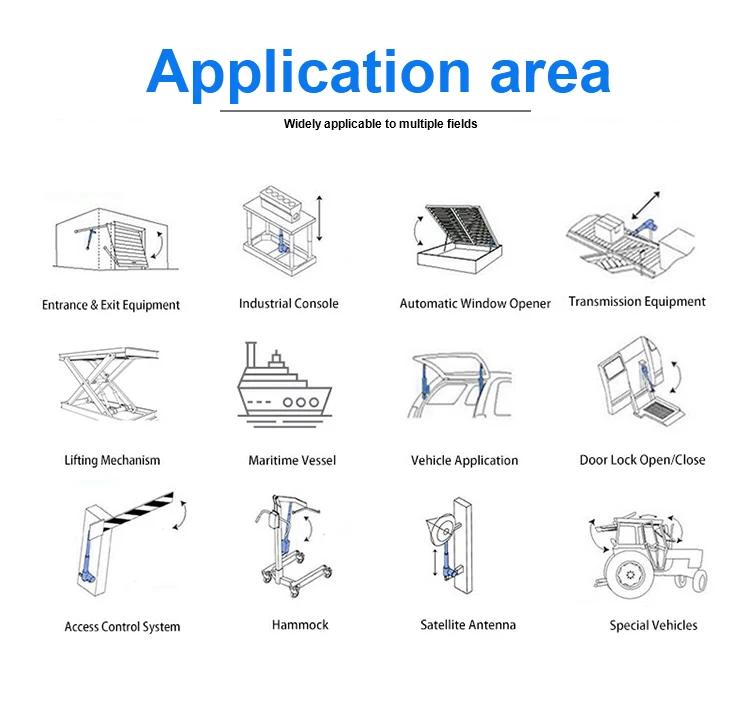 Application area

Widely applicable to multiple fields

Entrance & Exit Equipment

Industrial Console

Automatic Window Opener

Transmission Equipment

Lifting Mechanism

Maritime Vessel

Vehicle Application

Door Lock Open/Close

Access Control System

Hammock

Satellite Antenna

Special Vehicles