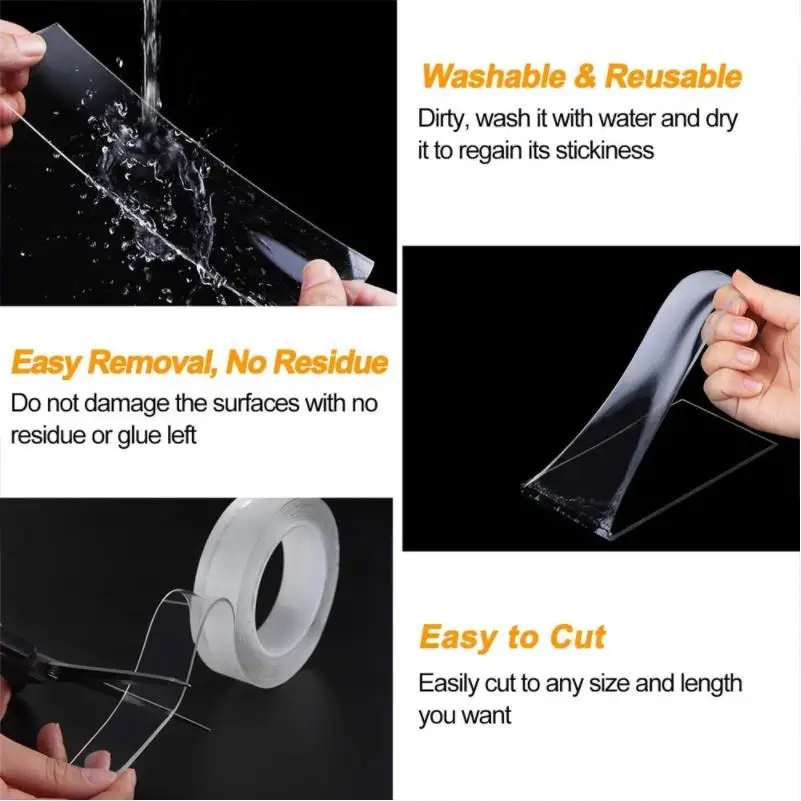 Washable & Reusable

Dirty, wash it with water and dry it to regain its stickiness

Easy Removal, No Residue

Do not damage the surfaces with no residue or glue left

Easy to Cut

Easily cut to any size and length you want