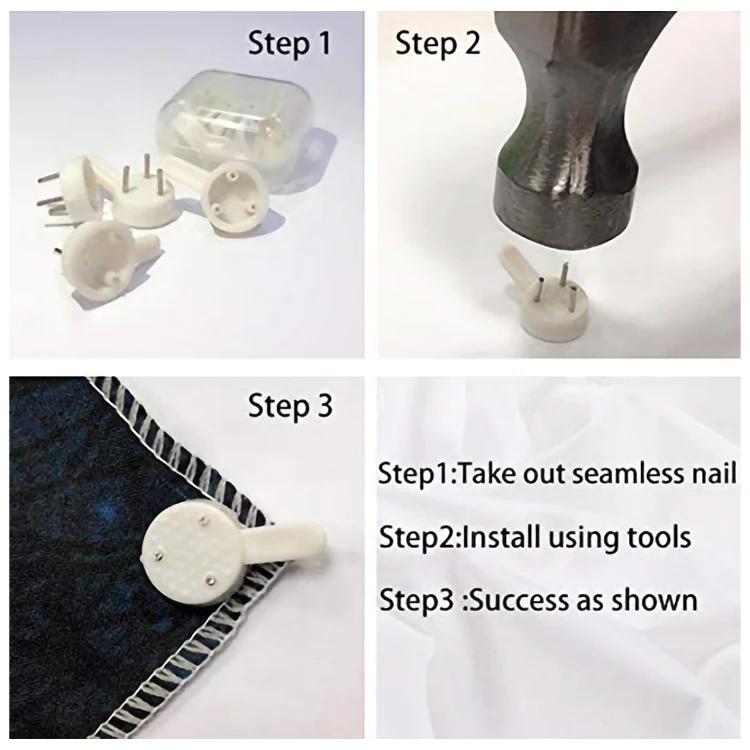 Step 1

Step 2

Step 3

Step1:Take out seamless nail

Step2:Install using tools

Step3 :Success as shown