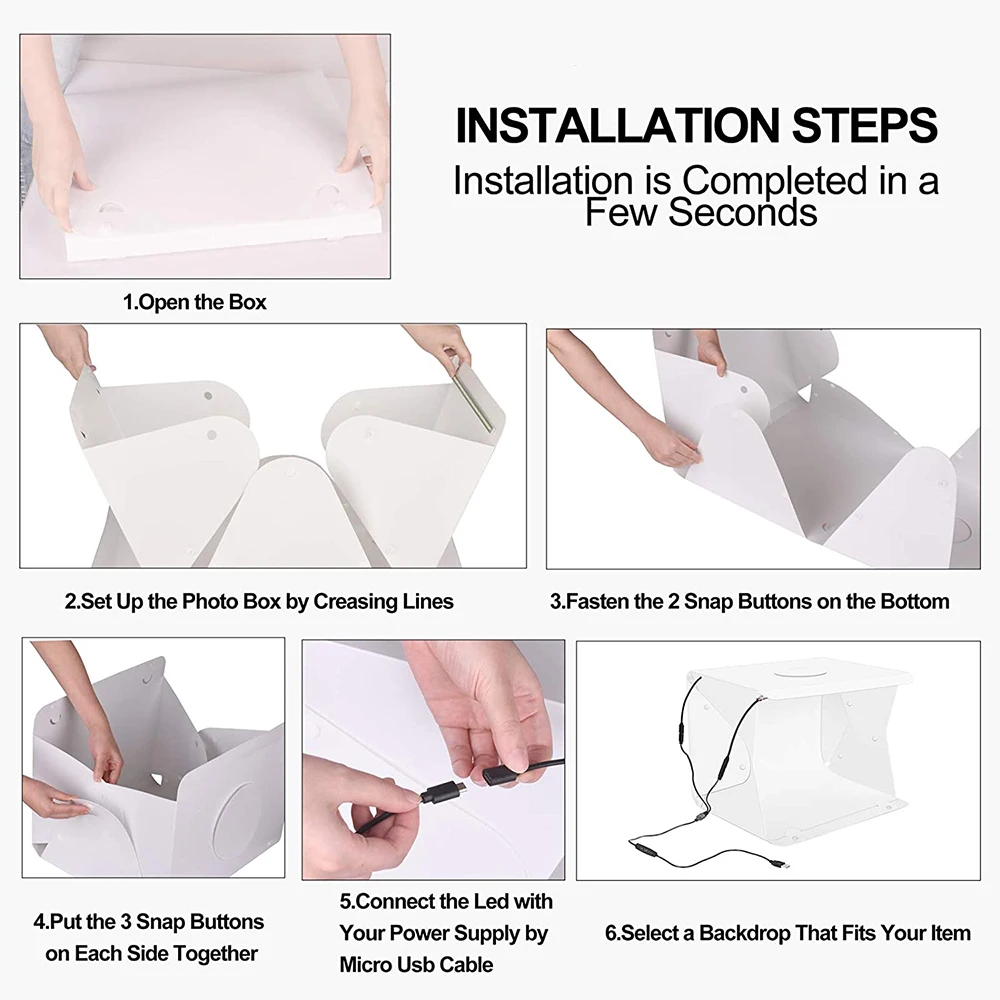 INSTALLATION STEPS
Installation is Completed in a Few Seconds

1.Open the Box

2.Set Up the Photo Box by Creasing Lines

3.Fasten the 2 Snap Buttons on the Bottom

4.Put the 3 Snap Buttons on Each Side Together

5.Connect the Led with Your Power Supply by Micro Usb Cable

6.Select a Backdrop That Fits Your Item