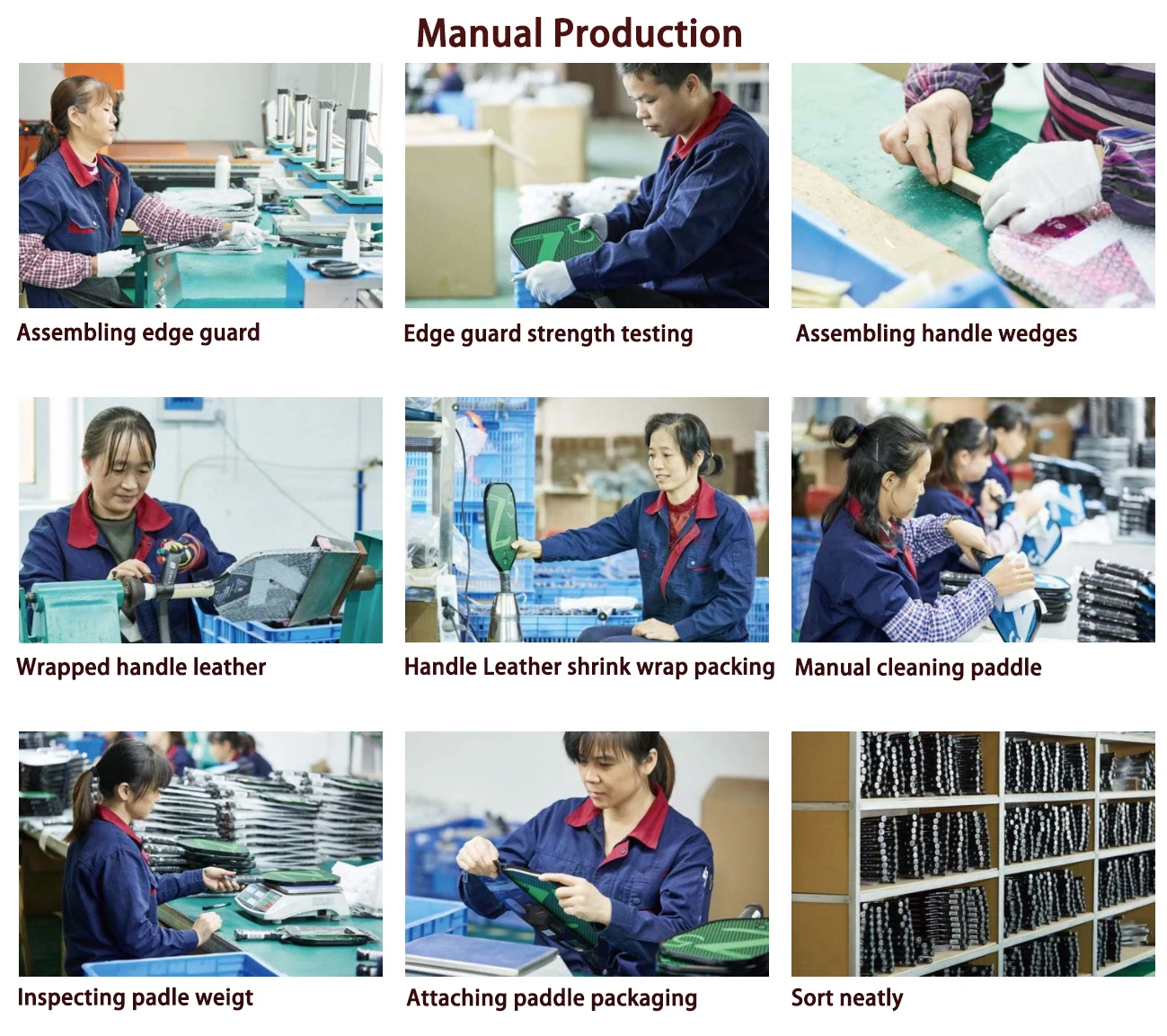 Manual Production

Assembling edge guard

Edge guard strength testing

Assembling handle wedges

Wrapped handle leather

Handle Leather shrink wrap packing

Manual cleaning paddle

Inspecting padle weigt

Attaching paddle packaging

Sort neatly