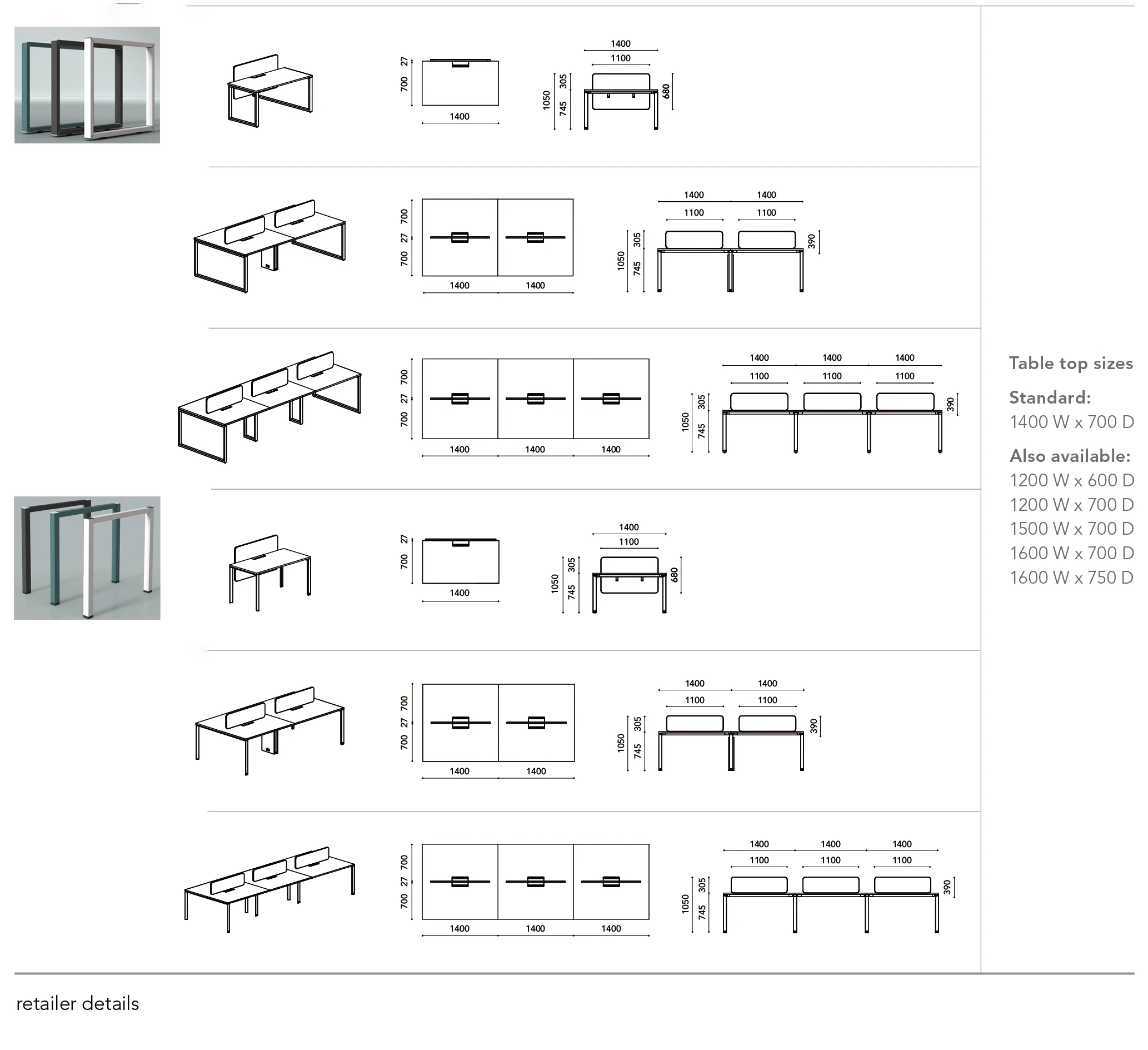 27
700
1400

1400
1100
1050
305
745
680

700
27
700
1400 1400

1400 1400
1100 1100
1050
305
745
390

700
27
700
1400 1400 1400

1400 1400 1400
1100 1100 1100
1050
305
745
390

27
700
1400

1400
1100
1050
305
745
680

700
27
700
1400 1400

1400 1400
1100 1100
1050
305
745
390

700
27
700
1400 1400 1400

1400 1400 1400
1100 1100 1100
1050
305
745
390

Table top sizes

Standard:
1400 W x 700 D

Also available:
1200 W x 600 D
1200 W x 700 D
1500 W x 700 D
1600 W x 700 D
1600 W x 750 D

retailer details