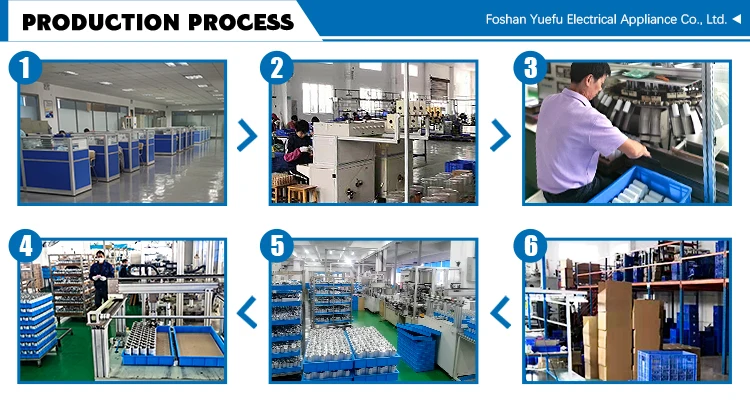 PRODUCTION PROCESS

Foshan Yuefu Electrical Appliance Co., Ltd.

1

2

3

4

5

6