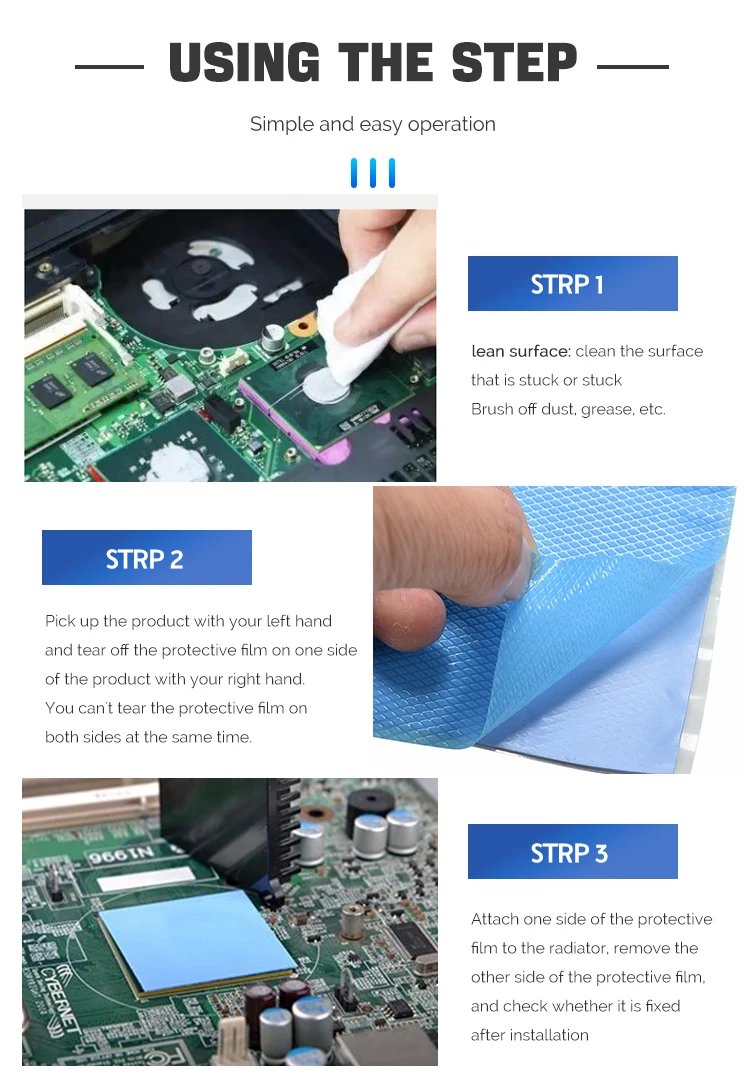 USING THE STEP

Simple and easy operation

STRP 1

lean surface: clean the surface that is stuck or stuck
Brush off dust, grease, etc.

STRP 2

Pick up the product with your left hand and tear off the protective film on one side of the product with your right hand.
You can't tear the protective film on both sides at the same time.

966IN

CYBERNET

STRP 3

Attach one side of the protective film to the radiator, remove the other side of the protective film, and check whether it is fixed after installation