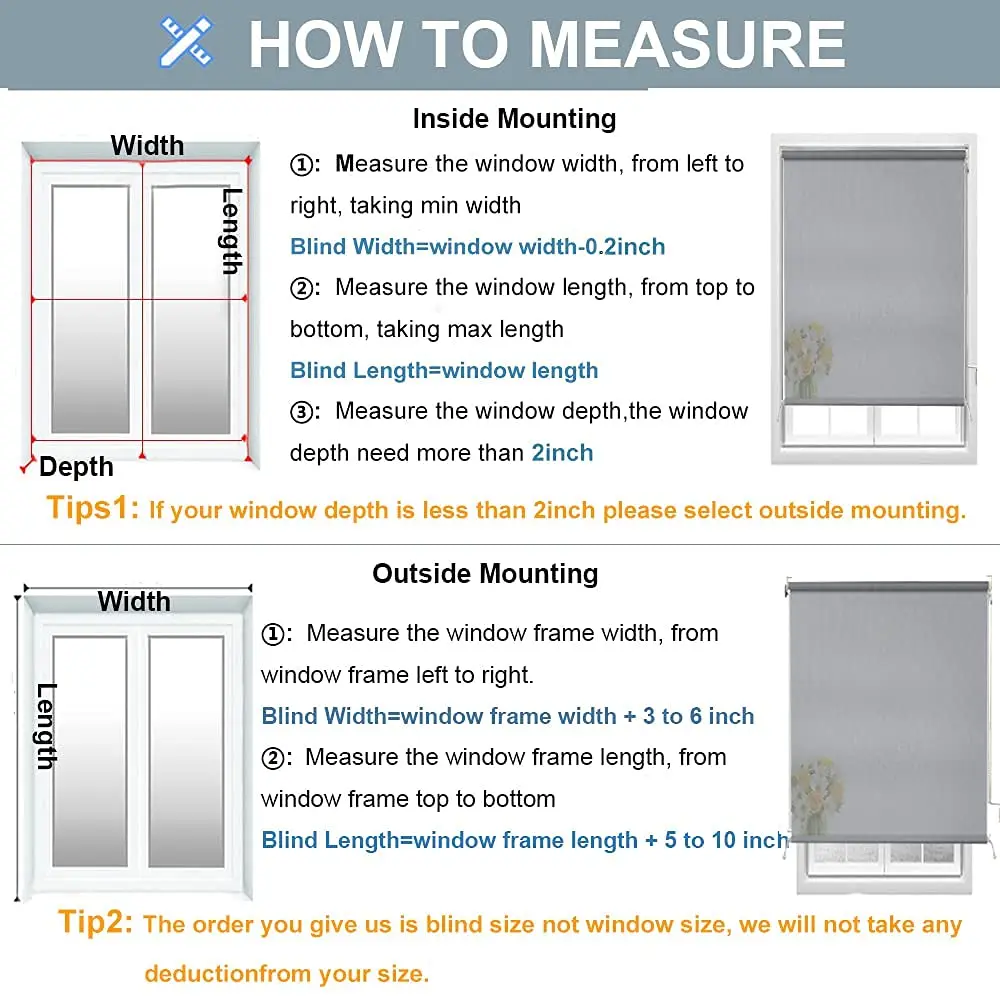 HOW TO MEASURE

Inside Mounting

Width
Length
Depth

①: Measure the window width, from left to right, taking min width
Blind Width=window width-0.2inch
②: Measure the window length, from top to bottom, taking max length
Blind Length=window length
③: Measure the window depth,the window depth need more than 2inch

Tips1: If your window depth is less than 2inch please select outside mounting.

Outside Mounting

Width
Length

①: Measure the window frame width, from window frame left to right.
Blind Width=window frame width + 3 to 6 inch
②: Measure the window frame length, from window frame top to bottom
Blind Length=window frame length + 5 to 10 inch

Tip2: The order you give us is blind size not window size, we will not take any deductionfrom your size.