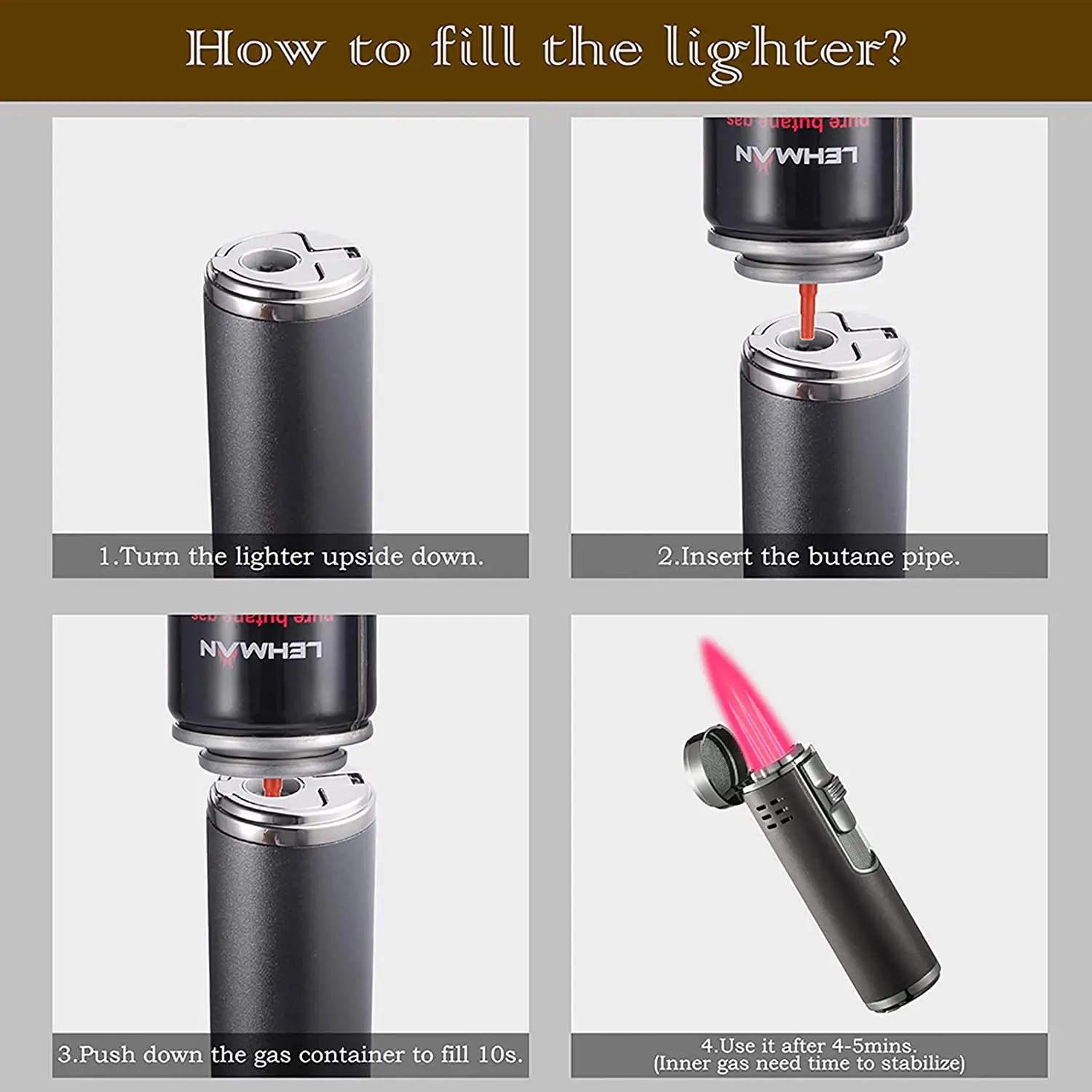 How to fill the lighter?

pure butane gas
LEHMAN

1.Turn the lighter upside down.

2.Insert the butane pipe.

pure butane gas
LEHMAN

3.Push down the gas container to fill 10s.

4.Use it after 4-5mins.
(Inner gas need time to stabilize)