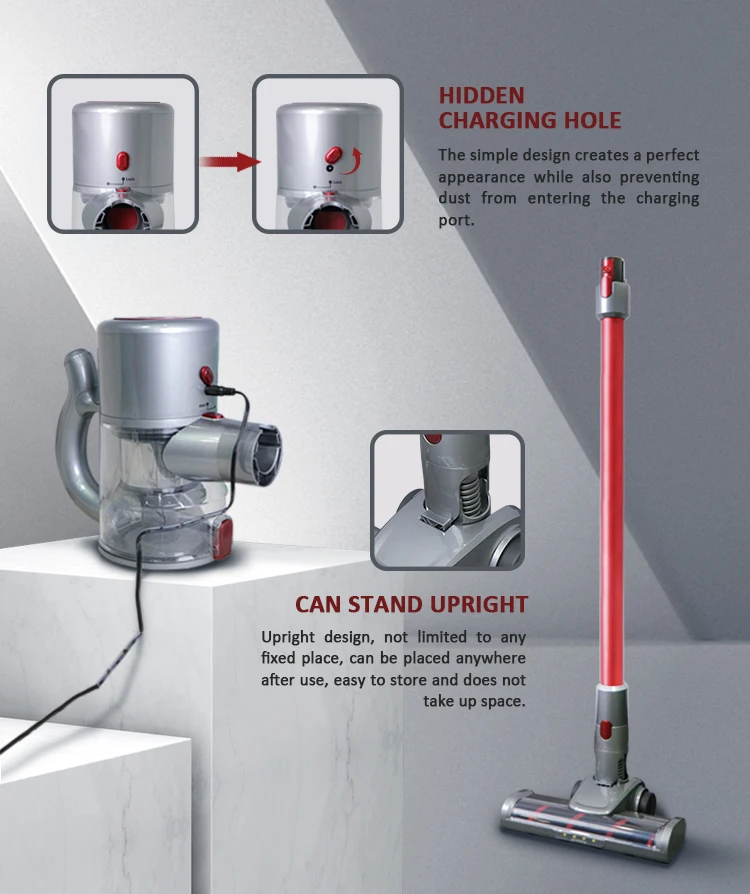 HIDDEN CHARGING HOLE

The simple design creates a perfect appearance while also preventing dust from entering the charging port.

CAN STAND UPRIGHT

Upright design, not limited to any fixed place, can be placed anywhere after use, easy to store and does not take up space.