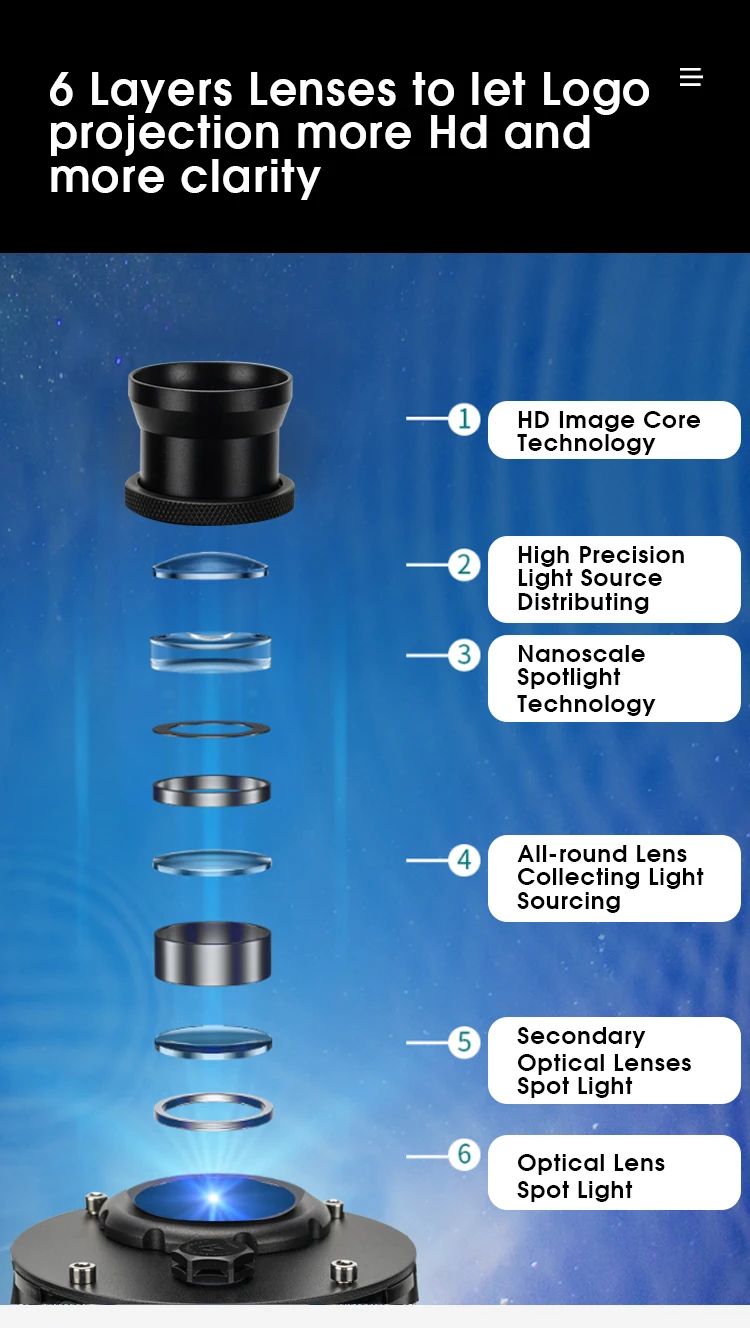 6 Layers Lenses to let Logo projection more Hd and more clarity

1 HD Image Core Technology

2 High Precision Light Source Distributing

3 Nanoscale Spotlight Technology

4 All-round Lens Collecting Light Sourcing

5 Secondary Optical Lenses Spot Light

6 Optical Lens Spot Light