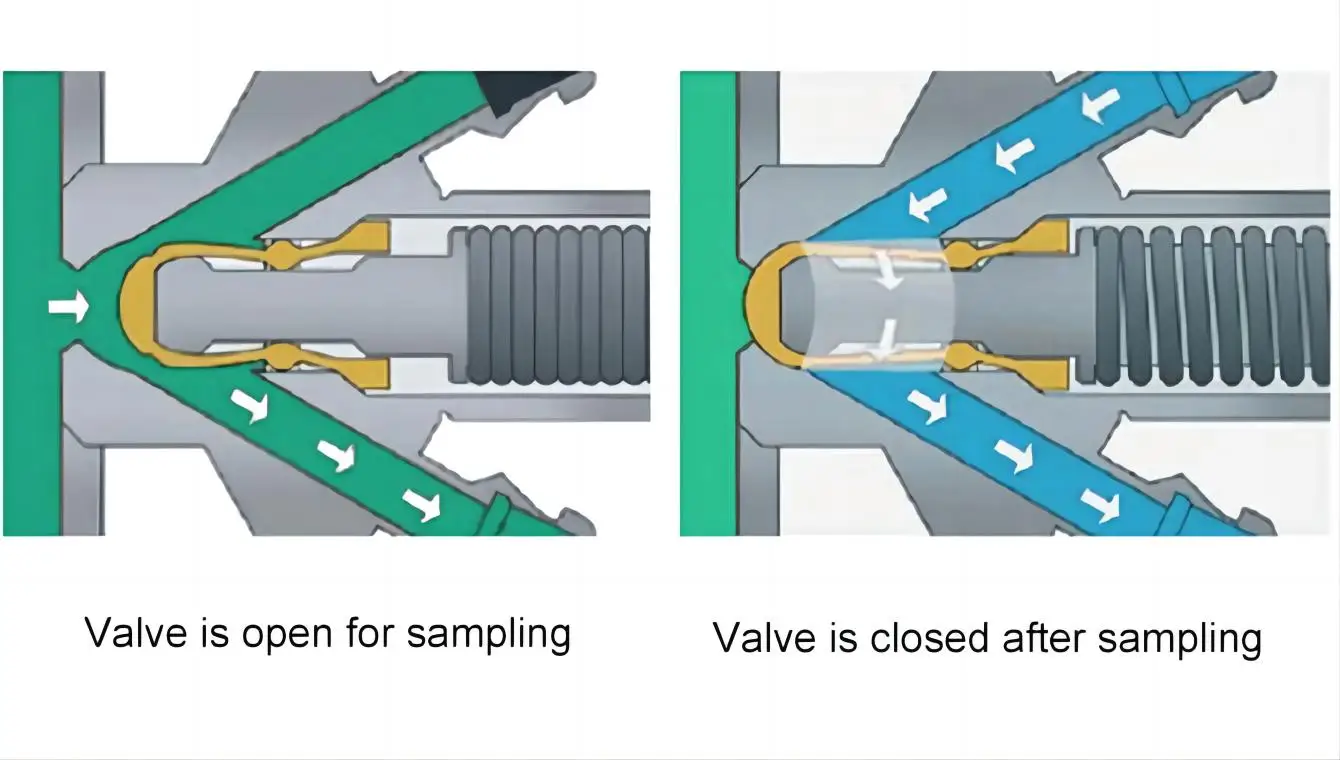 Valve is open for sampling

Valve is closed after sampling