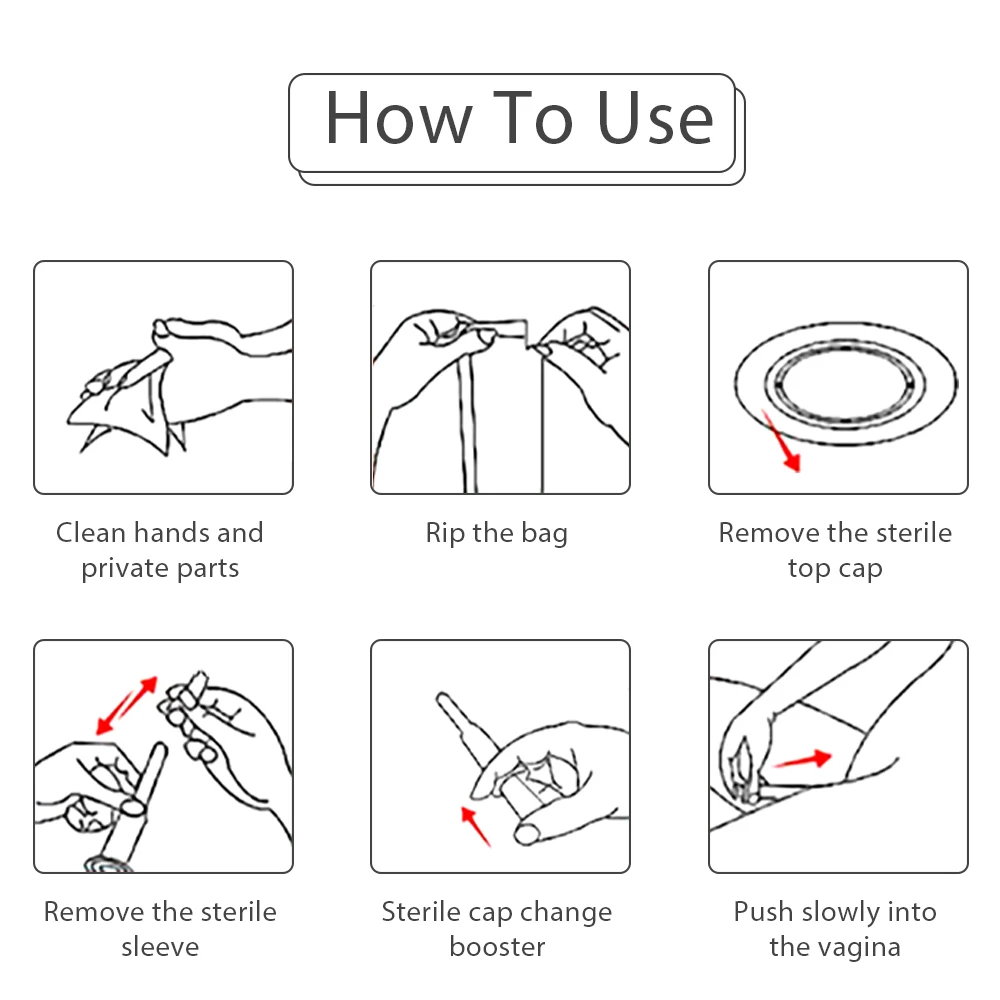 How To Use

Clean hands and private parts

Rip the bag

Remove the sterile top cap

Remove the sterile sleeve

Sterile cap change booster

Push slowly into the vagina