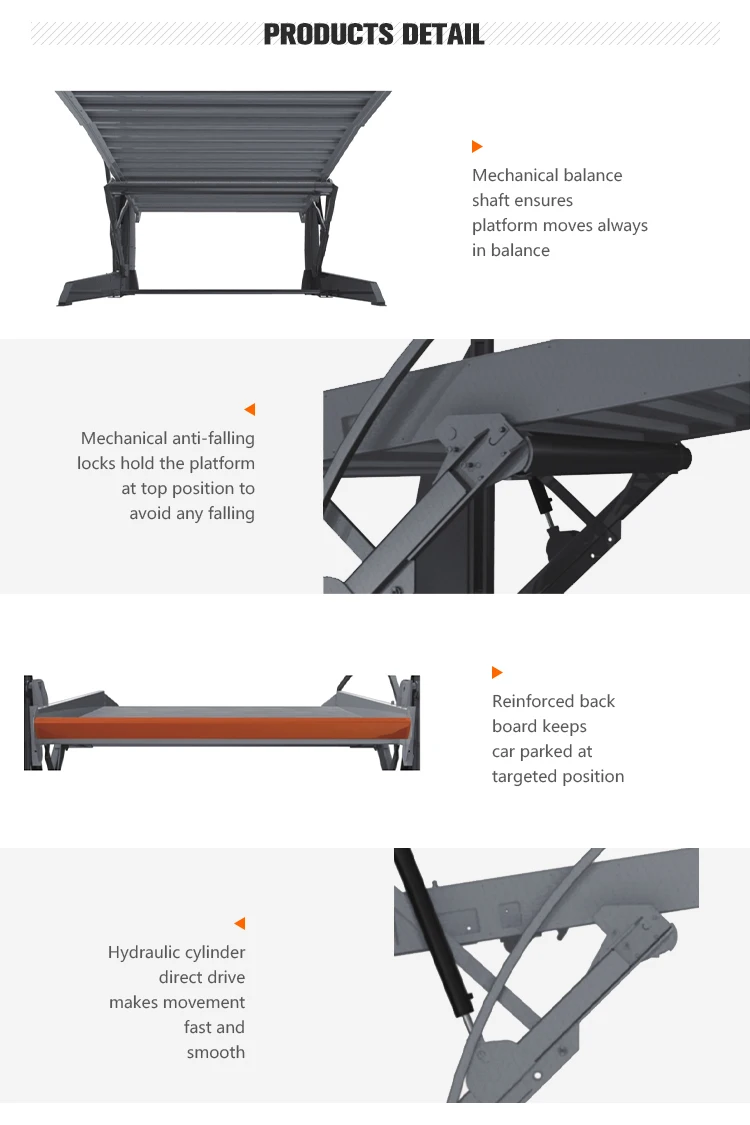 PRODUCTS DETAIL

Mechanical balance shaft ensures platform moves always in balance

Mechanical anti-falling locks hold the platform at top position to avoid any falling

Reinforced back board keeps car parked at targeted position

Hydraulic cylinder direct drive makes movement fast and smooth