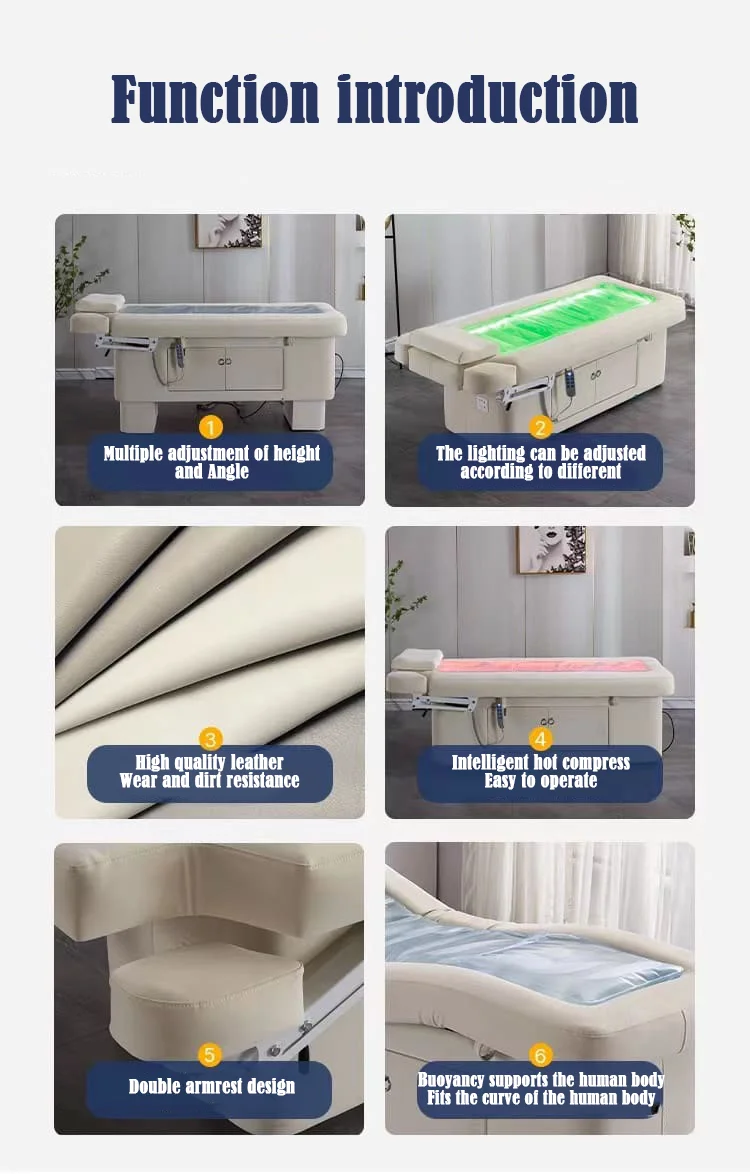 Function introduction

1
Multiple adjustment of height and Angle

2
The lighting can be adjusted according to different

3
High quality leather
Wear and dirt resistance

4
Intelligent hot compress
Easy to operate

5
Double armrest design

6
Buoyancy supports the human body
Fits the curve of the human body