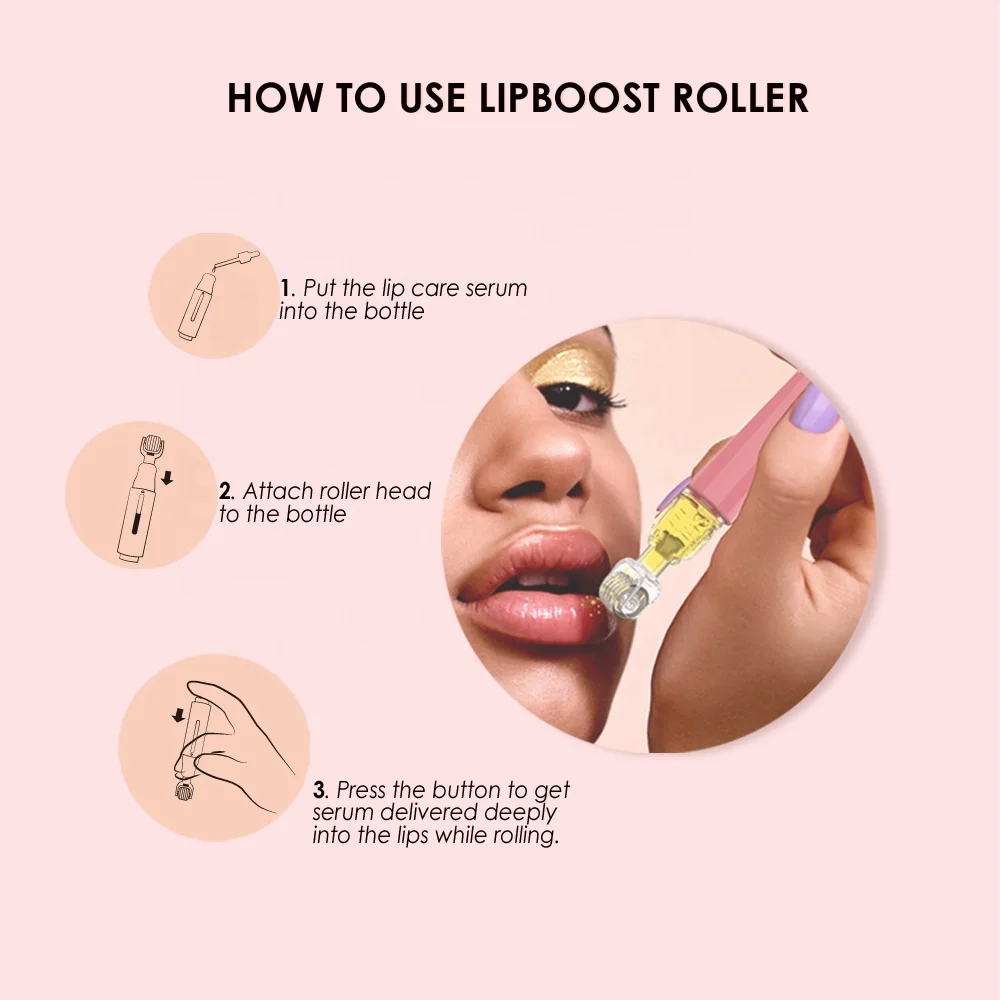 HOW TO USE LIPBOOST ROLLER

1. Put the lip care serum into the bottle

2. Attach roller head to the bottle

3. Press the button to get serum delivered deeply into the lips while rolling.