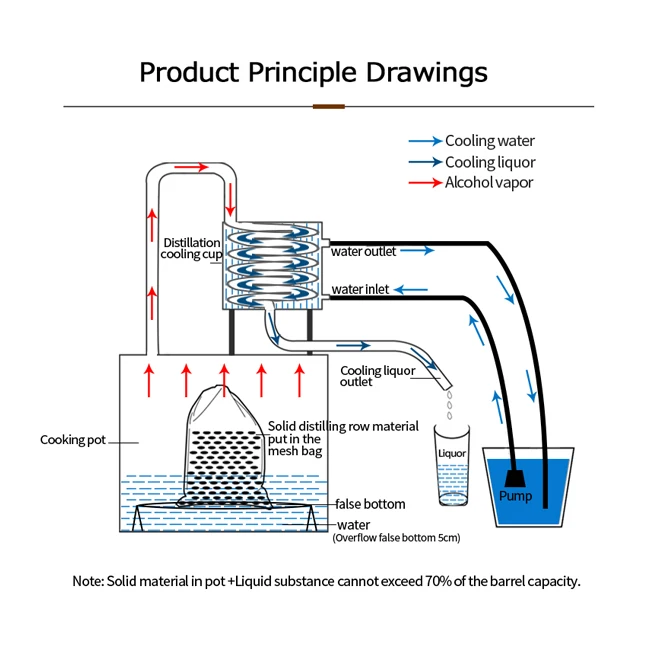 Product Principle Drawings

Cooling water
Cooling liquor
Alcohol vapor

Distillation cooling cup

water outlet

water inlet

Cooling liquor outlet

Cooking pot

Solid distilling row material put in the mesh bag

Liquor

Pump

false bottom

water
(Overflow false bottom 5cm)

Note: Solid material in pot +Liquid substance cannot exceed 70% of the barrel capacity.