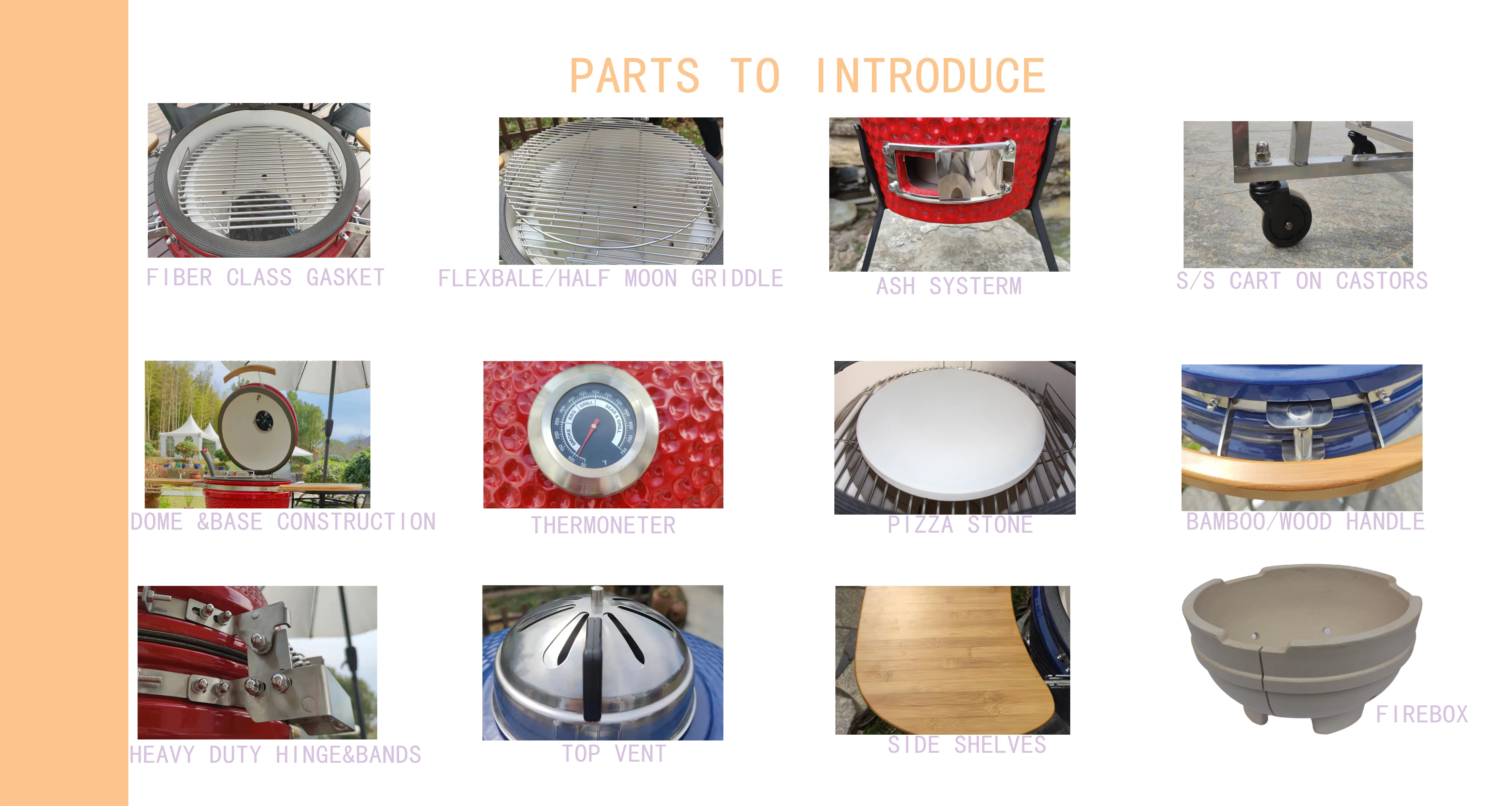 PARTS TO INTRODUCE

FIBER CLASS GASKET

FLEXBALE/HALF MOON GRIDDLE

ASH SYSTERM

S/S CART ON CASTORS

DOME &BASE CONSTRUCTION

THERMONETER

PIZZA STONE

BAMBOO/WOOD HANDLE

HEAVY DUTY HINGE&BANDS

TOP VENT

SIDE SHELVES

FIREBOX