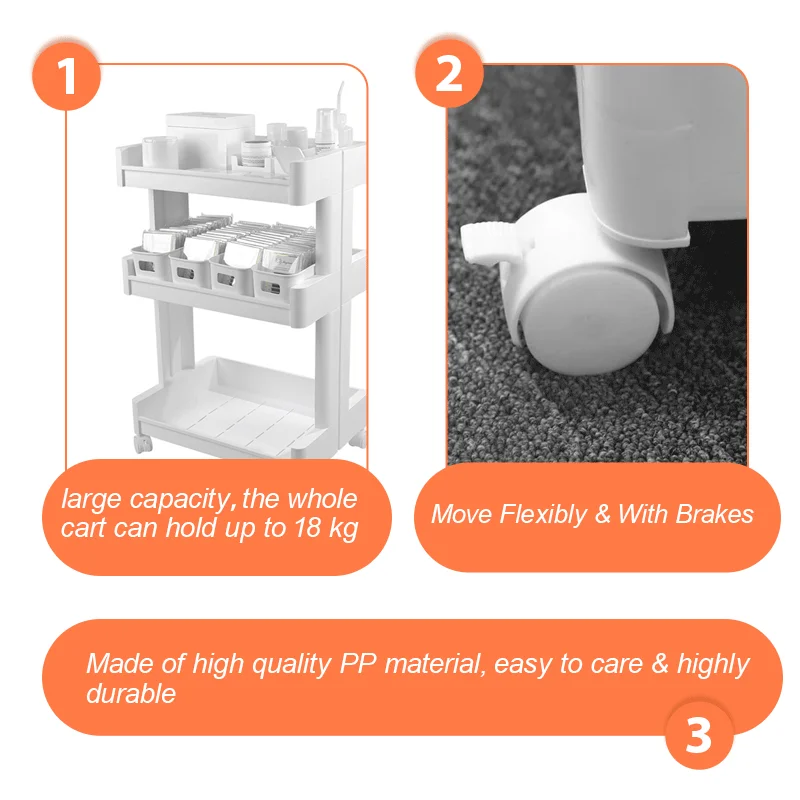 1

large capacity, the whole cart can hold up to 18 kg

2

Move Flexibly & With Brakes

Made of high quality PP material, easy to care & highly durable

3