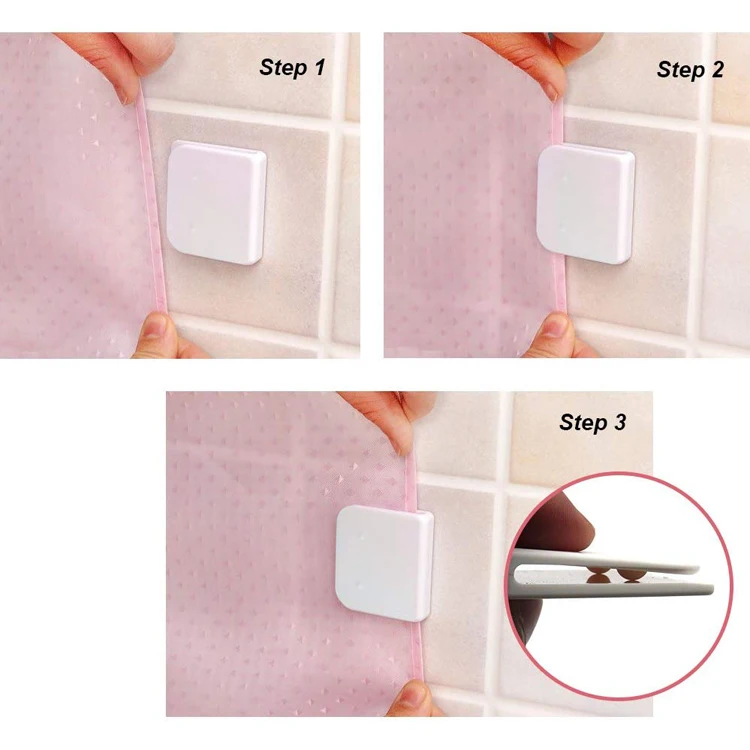 Step 1

Step 2

Step 3