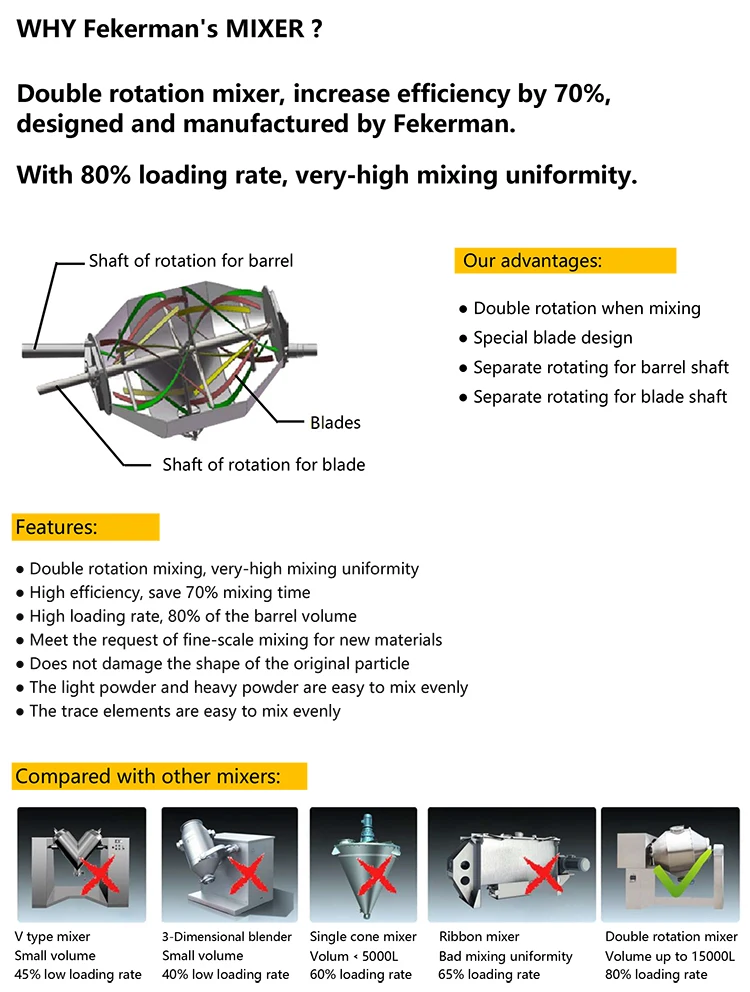 WHY Fekerman's MIXER ?

Double rotation mixer, increase efficiency by 70%, designed and manufactured by Fekerman.

With 80% loading rate, very-high mixing uniformity.

Shaft of rotation for barrel

Blades

Shaft of rotation for blade

Our advantages:

● Double rotation when mixing
● Special blade design
● Separate rotating for barrel shaft
● Separate rotating for blade shaft

Features:

● Double rotation mixing, very-high mixing uniformity
● High efficiency, save 70% mixing time
● High loading rate, 80% of the barrel volume
● Meet the request of fine-scale mixing for new materials
● Does not damage the shape of the original particle
● The light powder and heavy powder are easy to mix evenly
● The trace elements are easy to mix evenly

Compared with other mixers:

V type mixer
Small volume
45% low loading rate

3-Dimensional blender
Small volume
40% low loading rate

Single cone mixer
Volum < 5000L
60% loading rate

Ribbon mixer
Bad mixing uniformity
65% loading rate

Double rotation mixer
Volume up to 15000L
80% loading rate