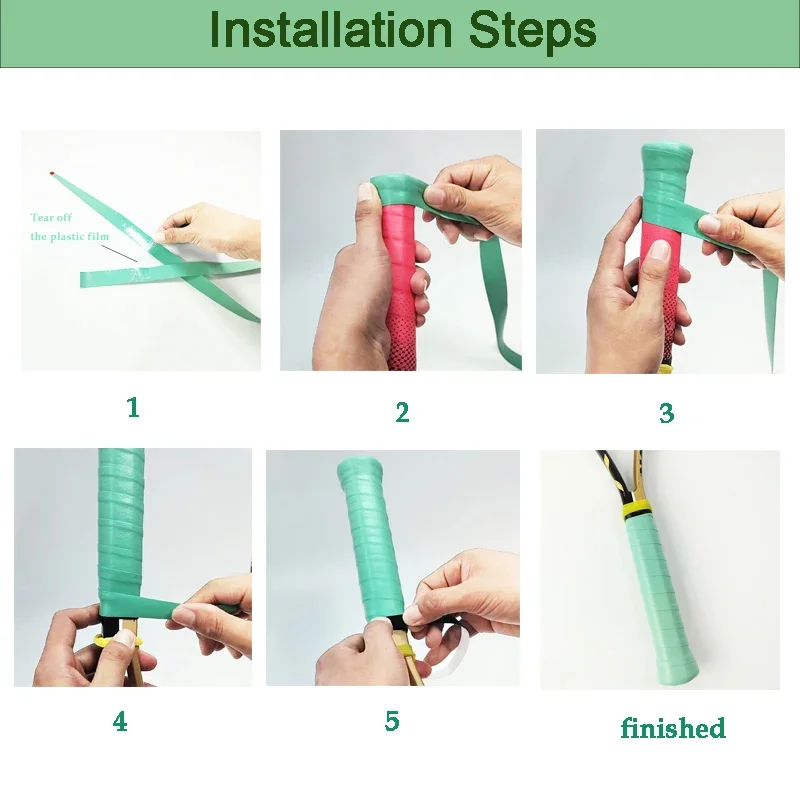 Installation Steps

Tear off the plastic film

1

2

3

4

5

finished