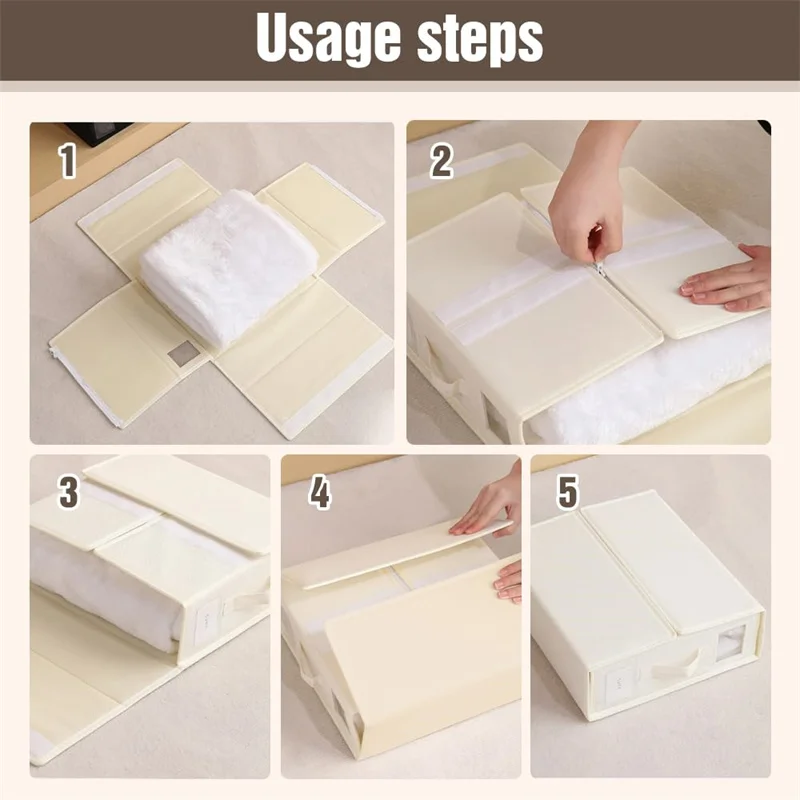 Usage steps

1

2

3

4

5