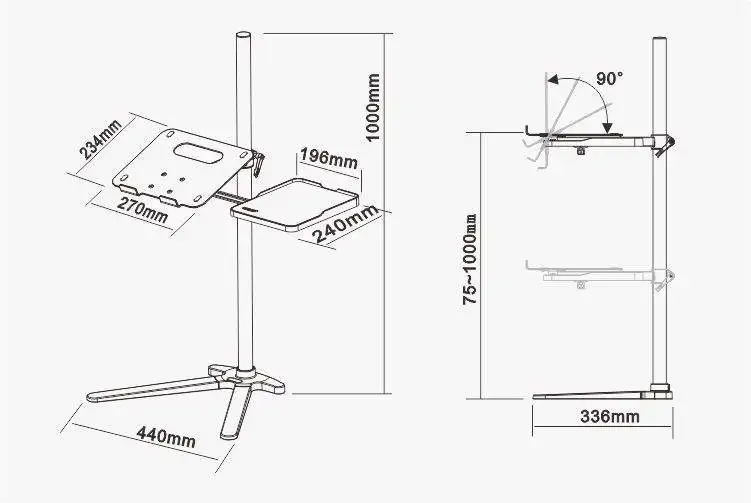 234mm
270mm
196mm
240mm
1000mm
440mm
90°
75~1000mm
336mm