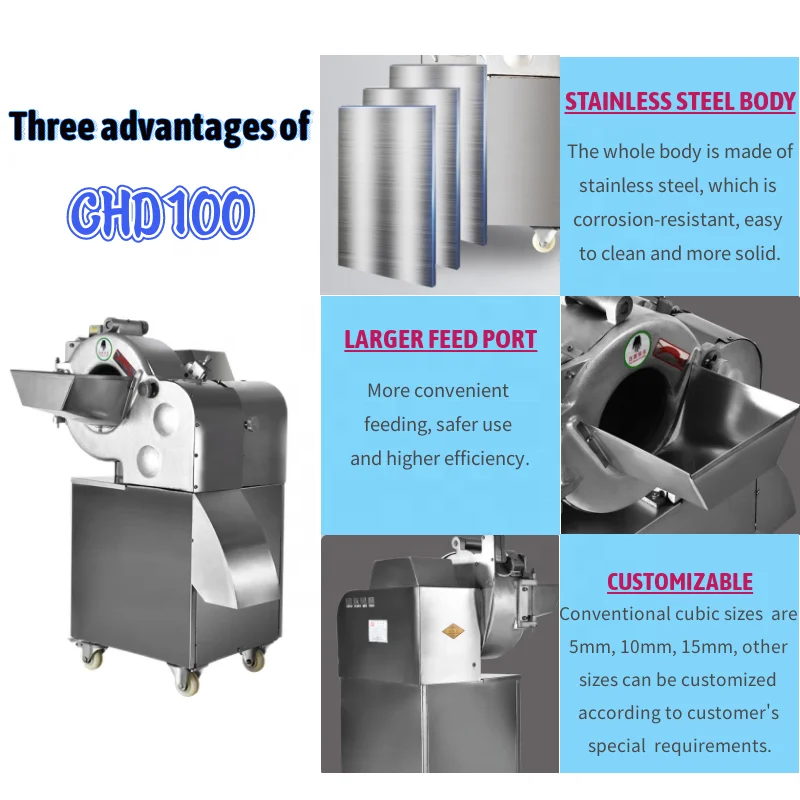 Three advantages of

CHD100

STAINLESS STEEL BODY

The whole body is made of stainless steel, which is corrosion-resistant, easy to clean and more solid.

LARGER FEED PORT

More convenient feeding, safer use and higher efficiency.

CUSTOMIZABLE

Conventional cubic sizes are 5mm, 10mm, 15mm, other sizes can be customized according to customer's special requirements.