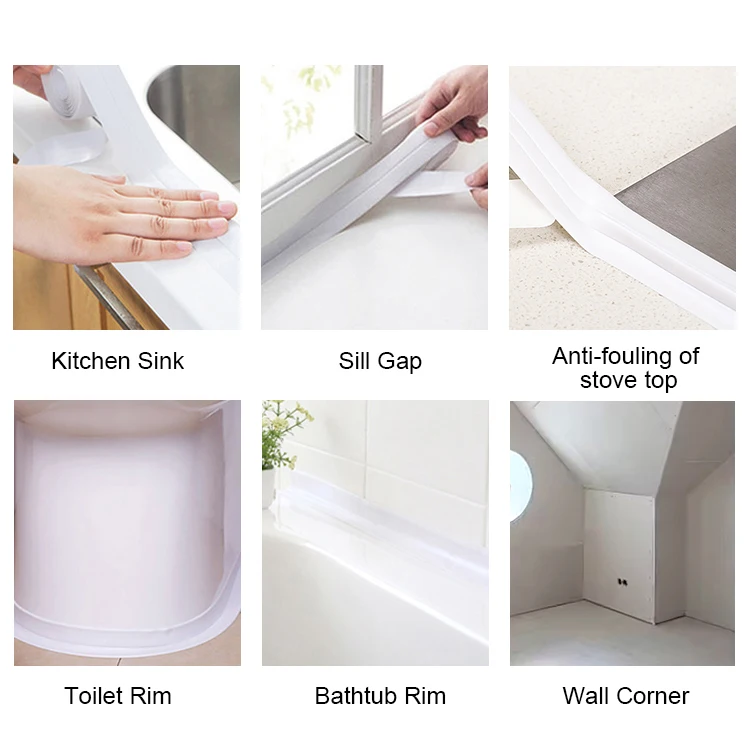 Kitchen Sink

Sill Gap

Anti-fouling of stove top

Toilet Rim

Bathtub Rim

Wall Corner