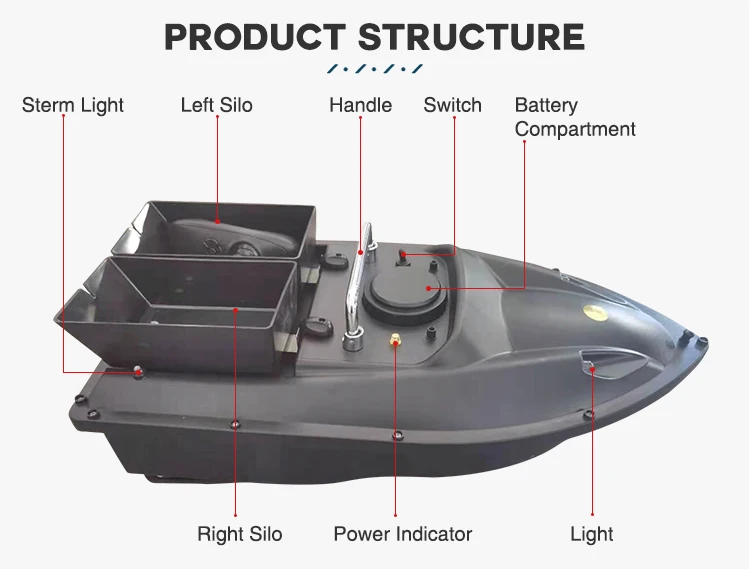 PRODUCT STRUCTURE

Sterm Light

Left Silo

Handle

Switch

Battery Compartment

Right Silo

Power Indicator

Light