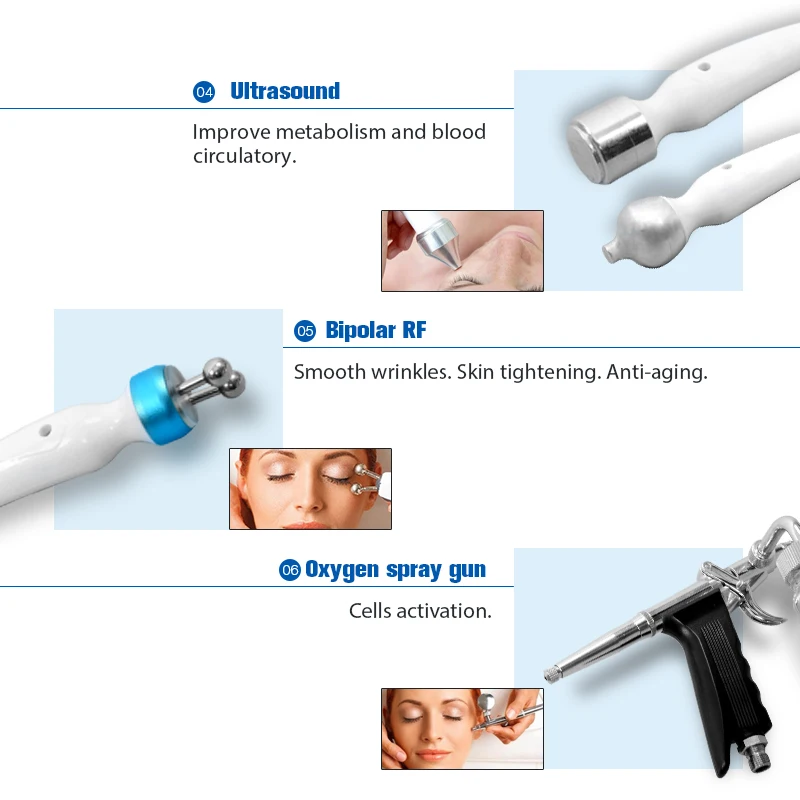 04 Ultrasound

Improve metabolism and blood circulatory.

05 Bipolar RF

Smooth wrinkles. Skin tightening. Anti-aging.

06 Oxygen spray gun

Cells activation.